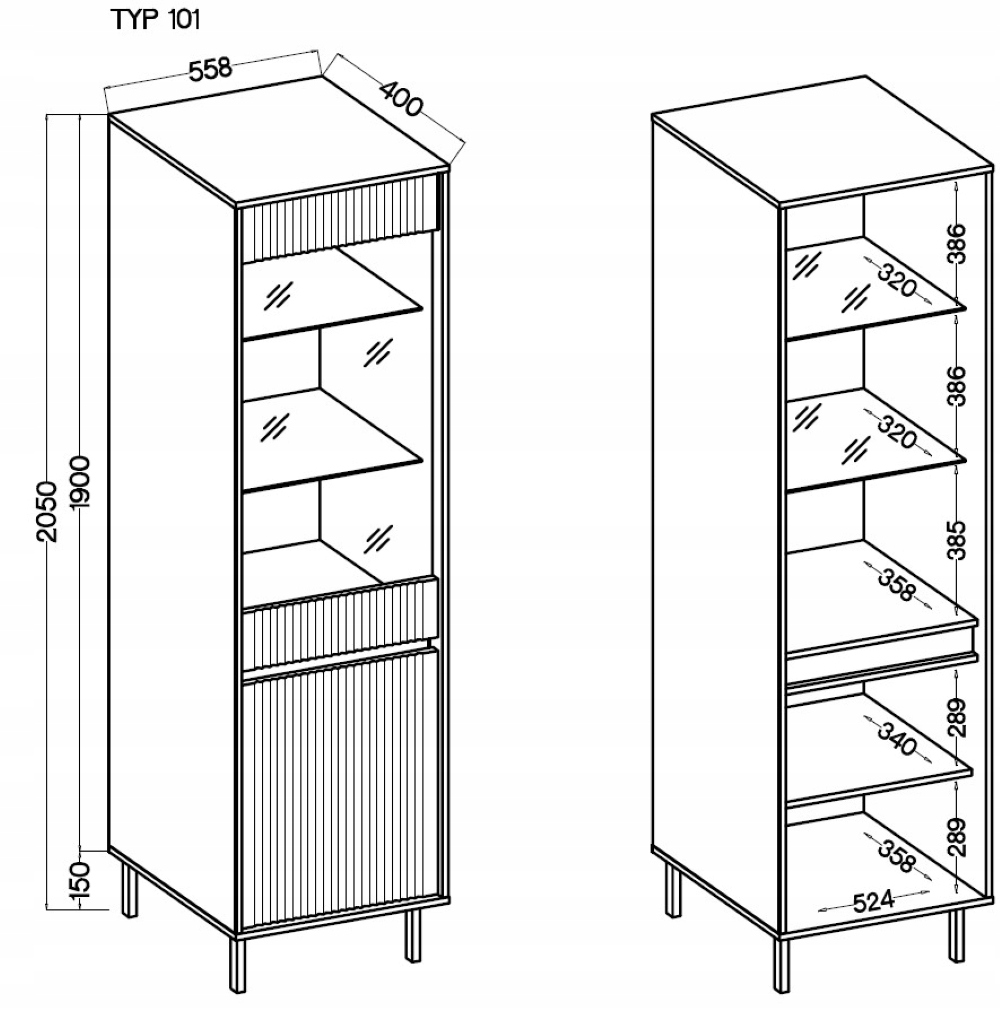 TYP 101

558

400

2050

1900

150

386

320

386

320

385

358

289

340

289

358

524