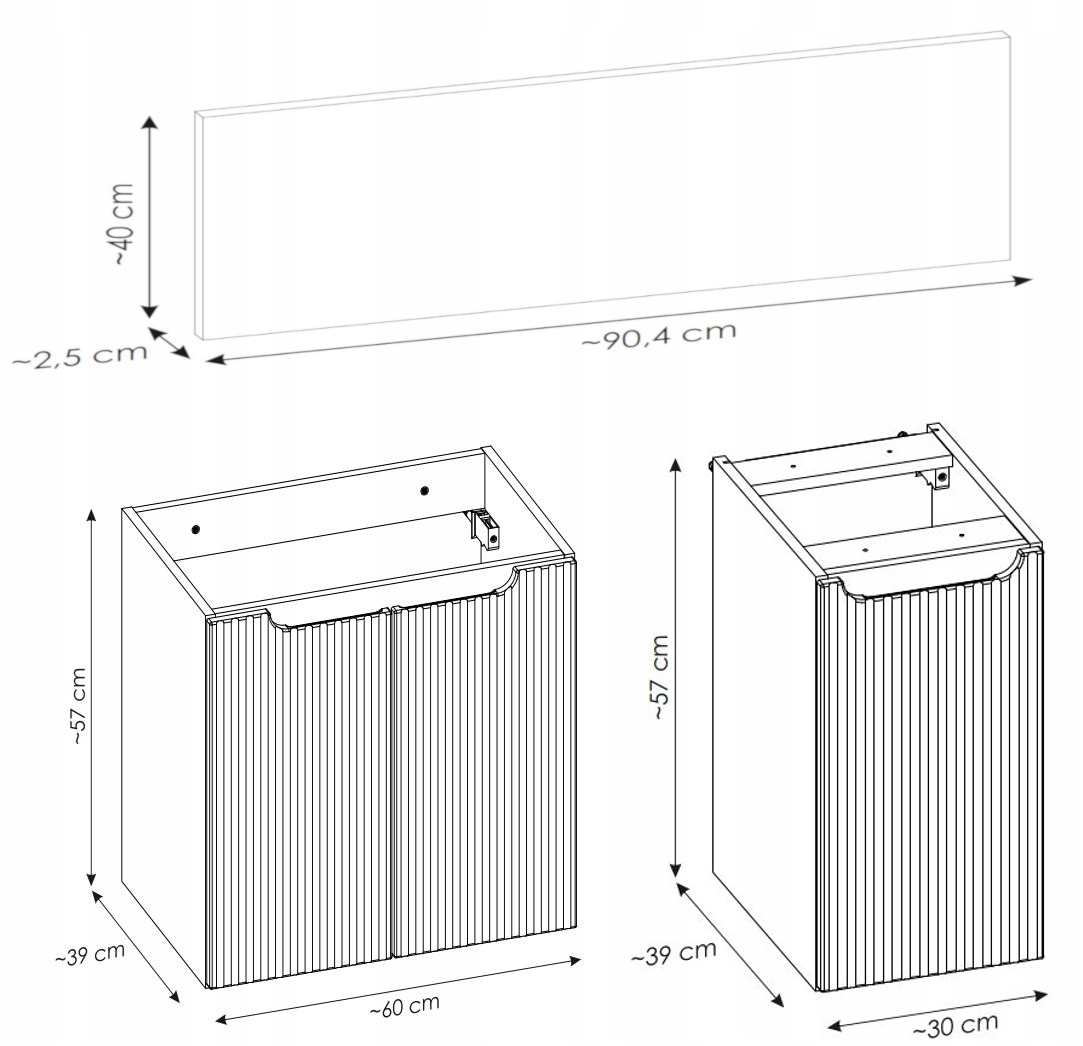 ~40 cm
~2,5 cm
~90,4 cm
~57 cm
~39 cm
~60 cm
~57 cm
~39 cm
~30 cm