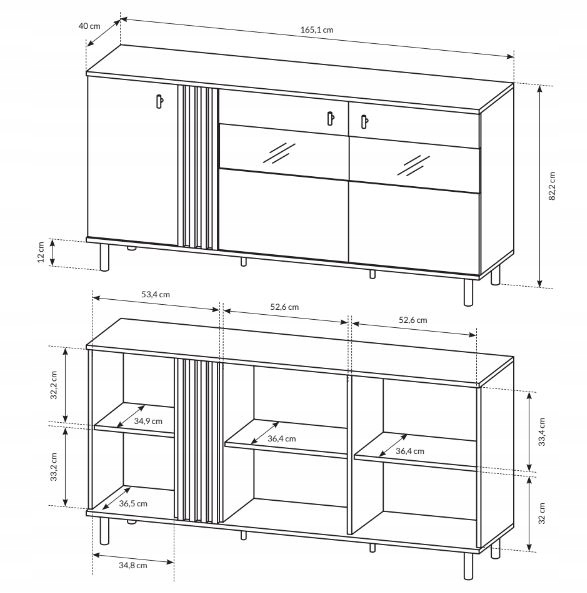 40 cm
165,1 cm
82,2 cm
12 cm
53,4 cm
52,6 cm
52,6 cm
32,2 cm
34,9 cm
36,4 cm
36,4 cm
33,4 cm
33,2 cm
36,5 cm
32 cm
34,8 cm