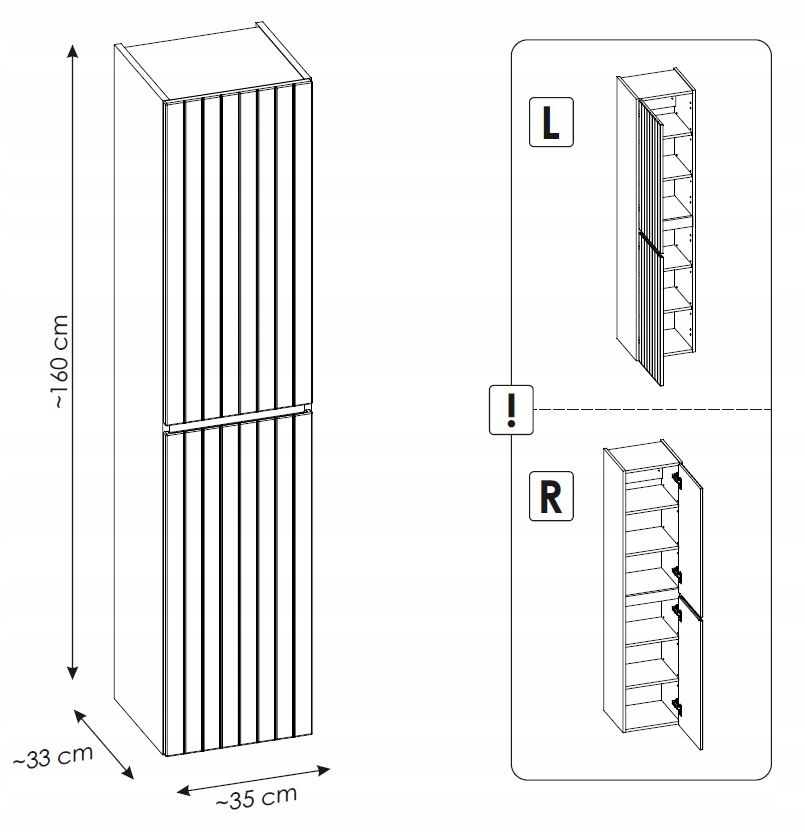 ~160 cm

~33 cm

~35 cm

L

!

R