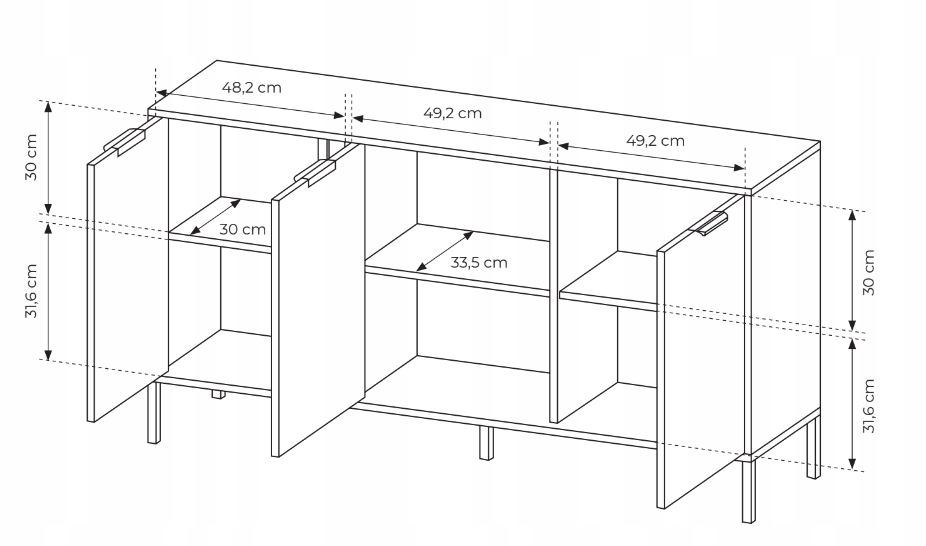 48,2 cm
49,2 cm
49,2 cm
30 cm
31,6 cm
30 cm
33,5 cm
30 cm
31,6 cm