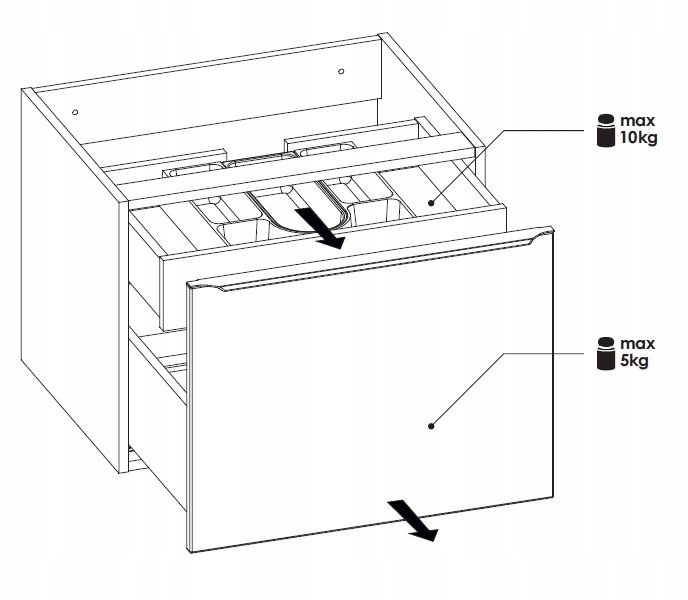 max
10kg

max
5kg