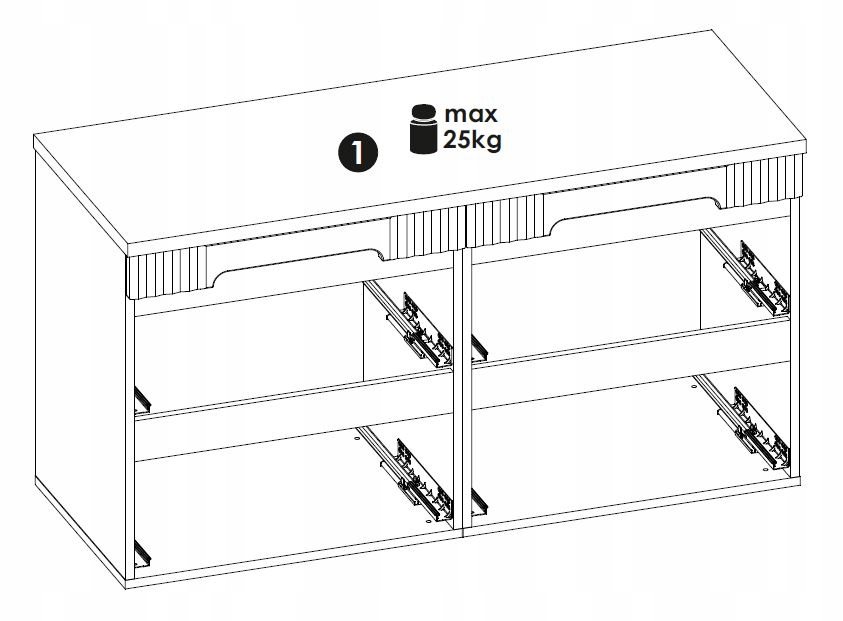 1

max
25kg