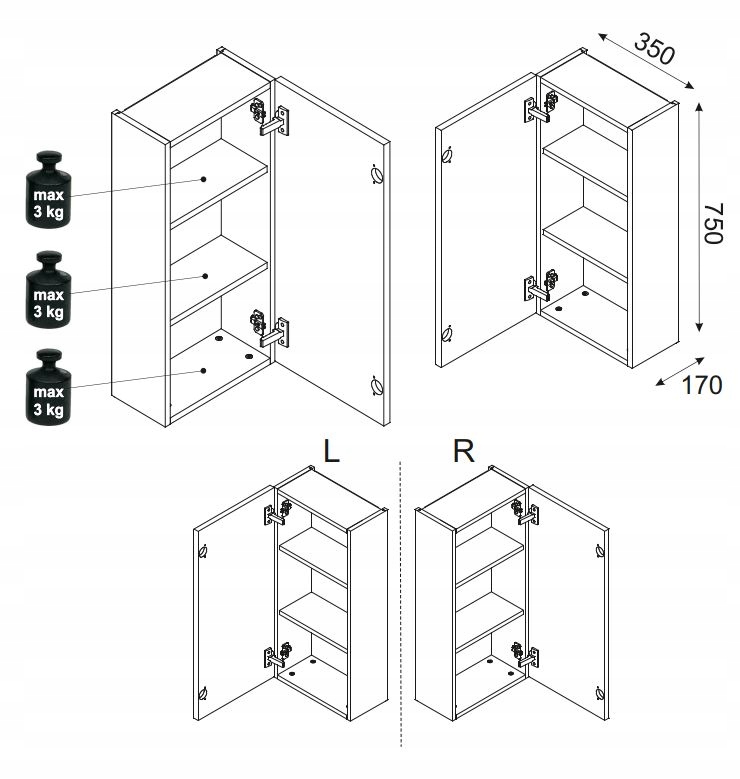 max
3 kg

max
3 kg

max
3 kg

350

750

170

L

R