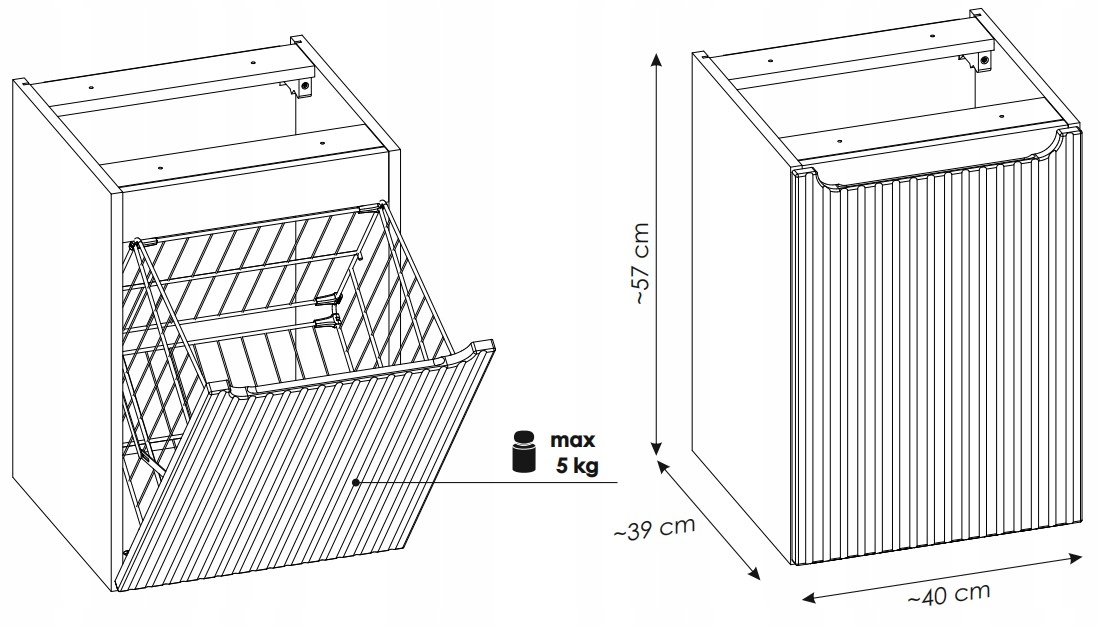 max
5 kg

~57 cm

~39 cm

~40 cm