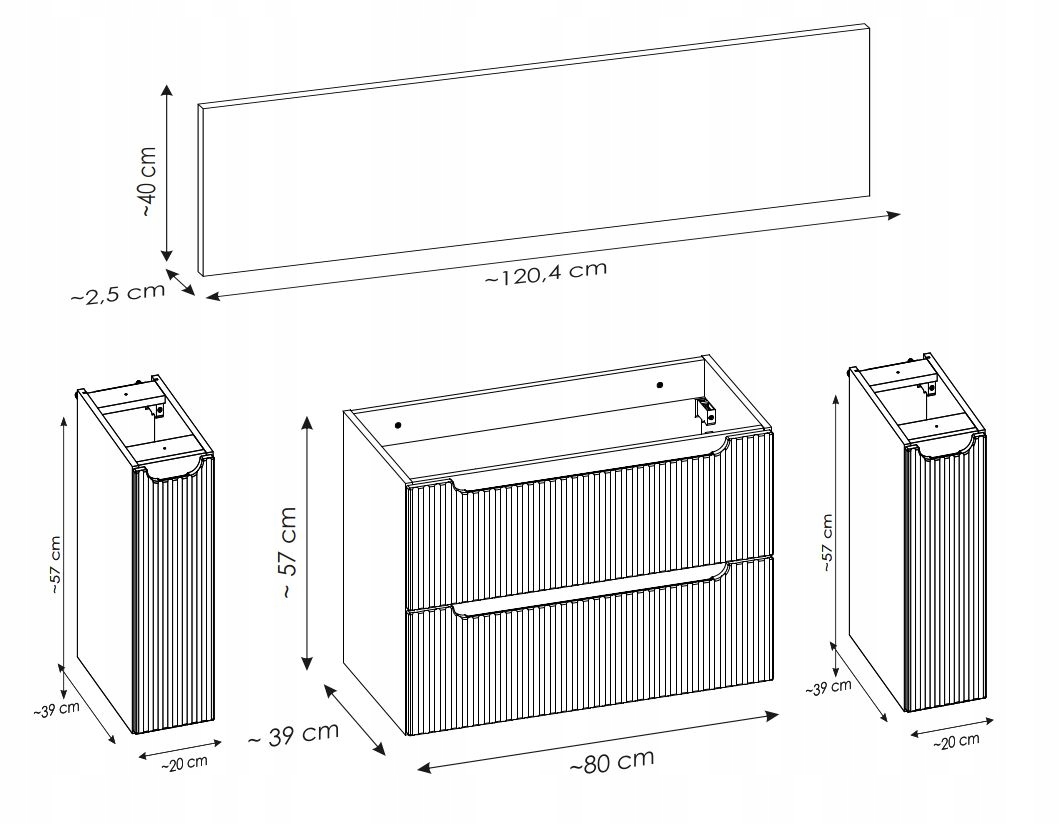 ~40 cm

~2,5 cm

~120,4 cm

~57 cm

~39 cm

~20 cm

~ 57 cm

~ 39 cm

~80 cm

~57 cm

~39 cm

~20 cm