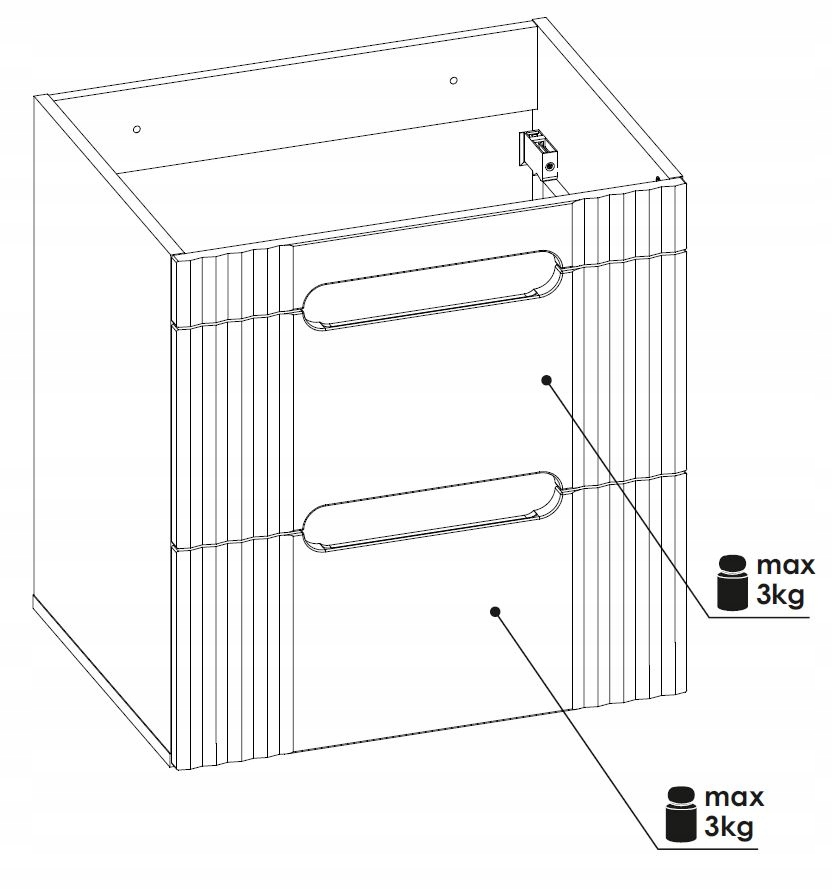 max
3kg

max
3kg