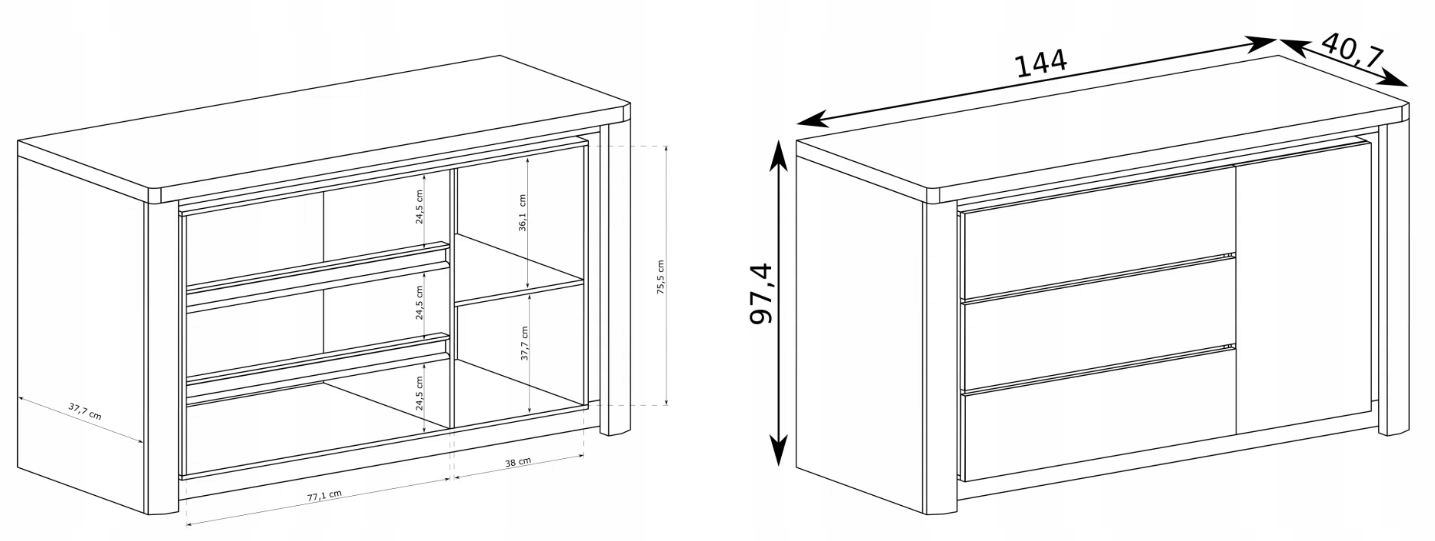 24,5 cm
36,1 cm
75,5 cm
24,5 cm
37,7 cm
24,5 cm
37,7 cm
38 cm
77,1 cm
144
40,7
97,4