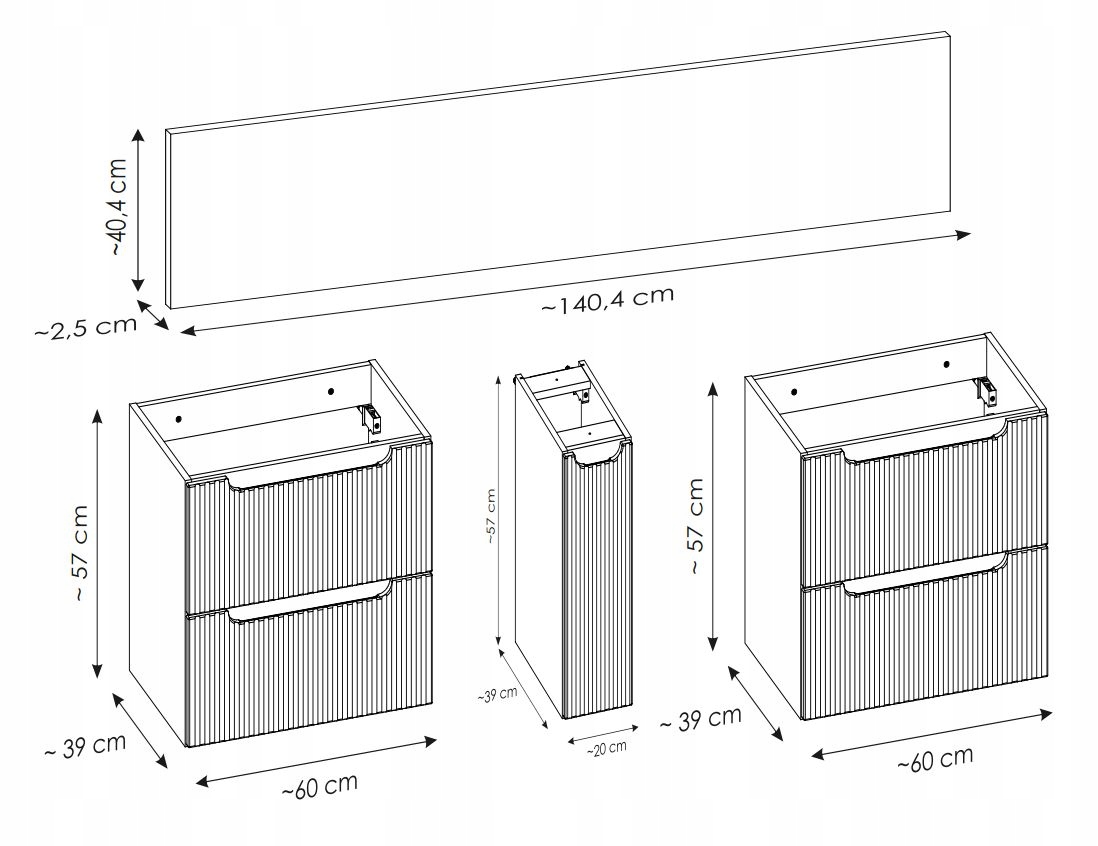 ~40,4 cm
~2,5 cm
~140,4 cm
~ 57 cm
~ 39 cm
~60 cm
~57 cm
~39 cm
~20 cm
~ 57 cm
~ 39 cm
~60 cm