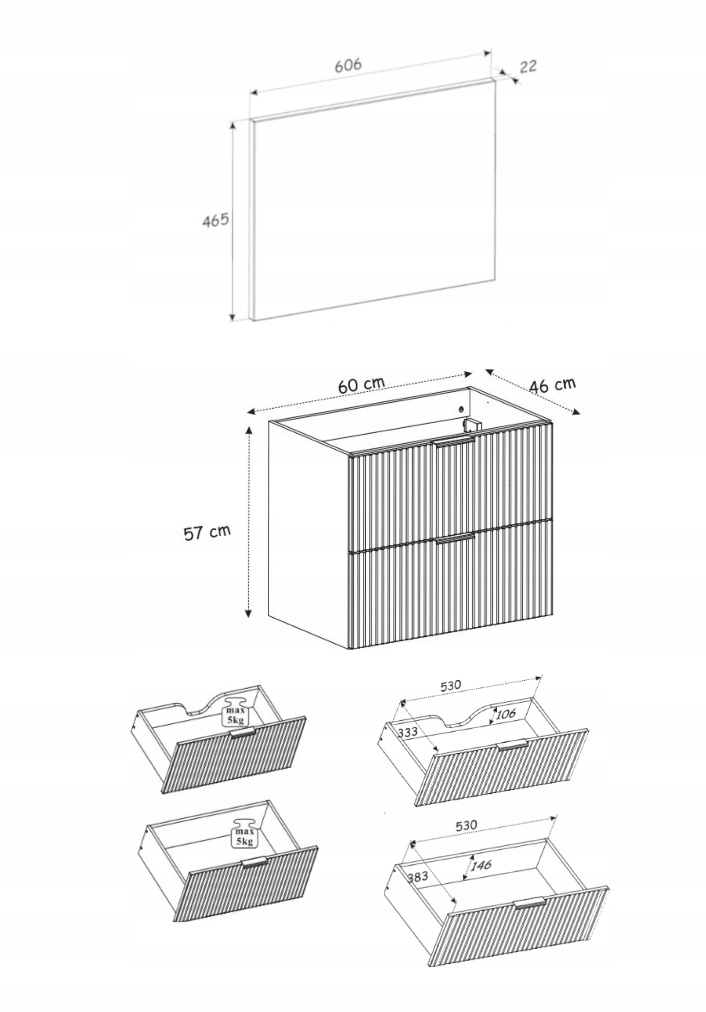 606

22

465

60 cm

46 cm

57 cm

max 5kg

530

333

106

max 5kg

530

383

146