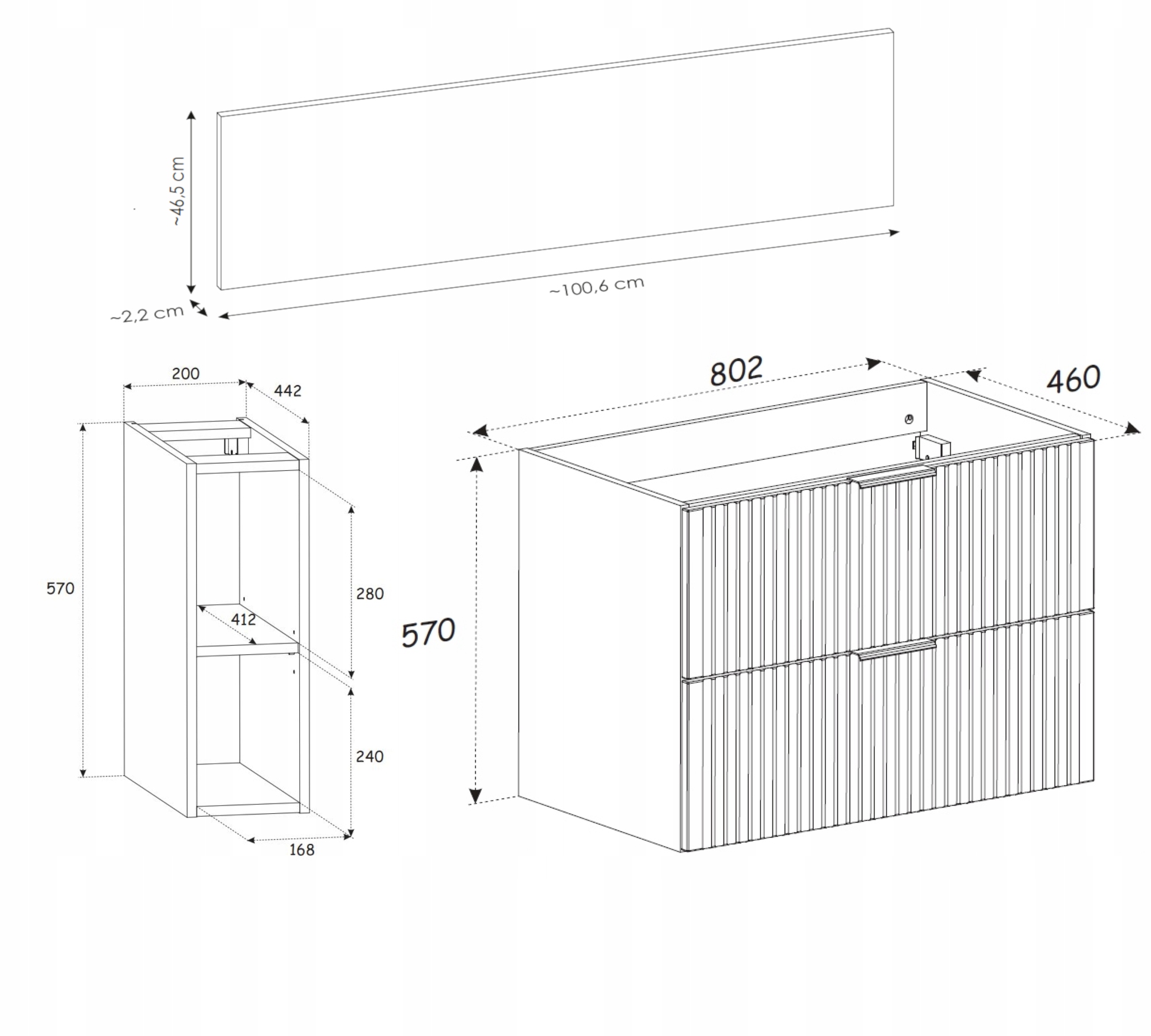 ~46,5 cm
~100,6 cm
~2,2 cm

200
442
570
280
412
240
168

802
460
570