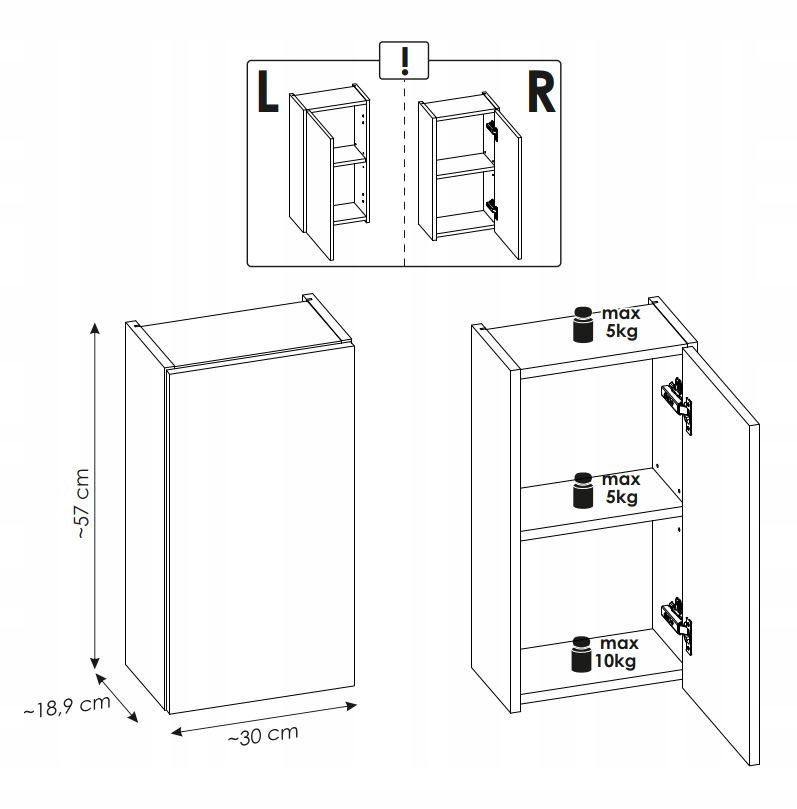 !
L
R
~57 cm
~18,9 cm
~30 cm
max 5kg
max 5kg
max 10kg