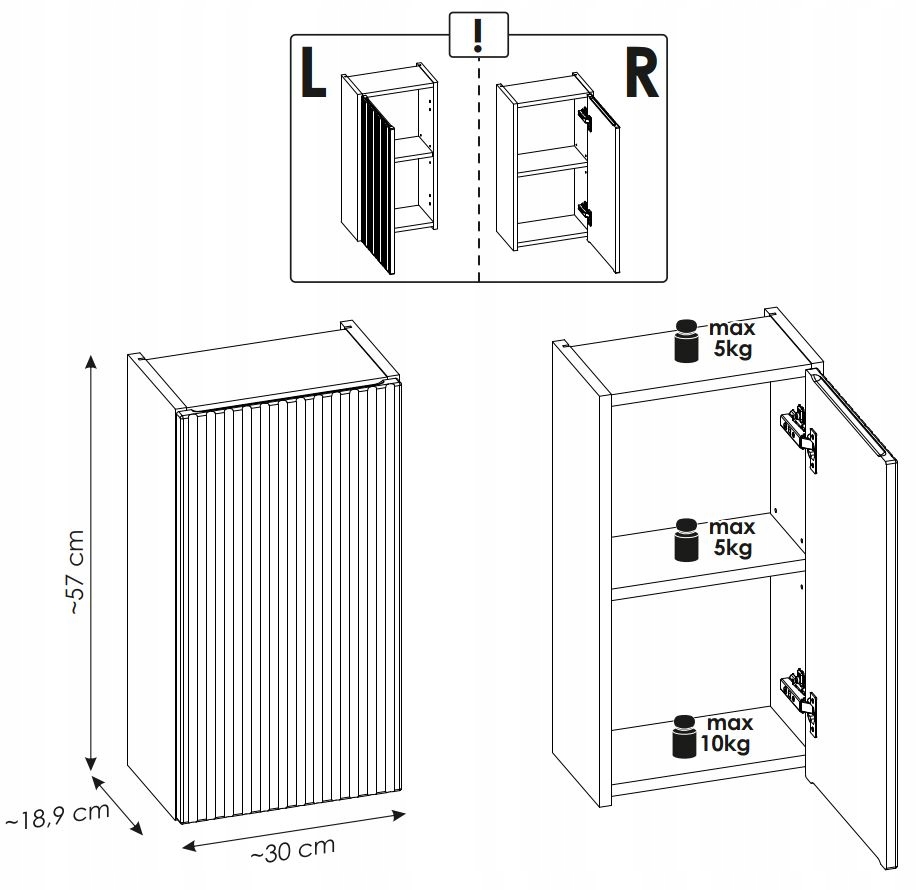 !

L

R

~57 cm

~18,9 cm

~30 cm

max 5kg

max 5kg

max 10kg