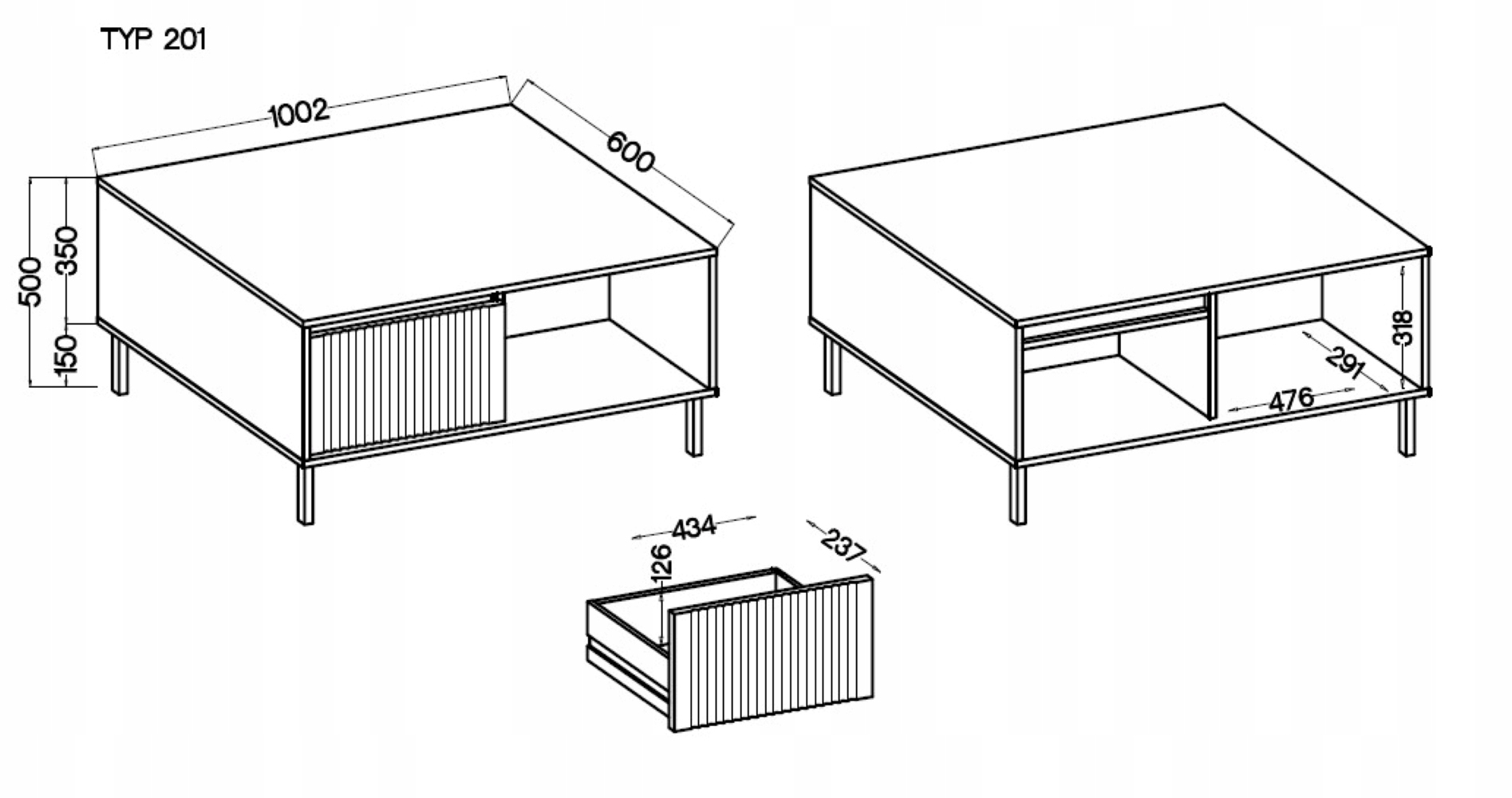 TYP 201

1002
600
500
350
150

318
291
476

434
237
126