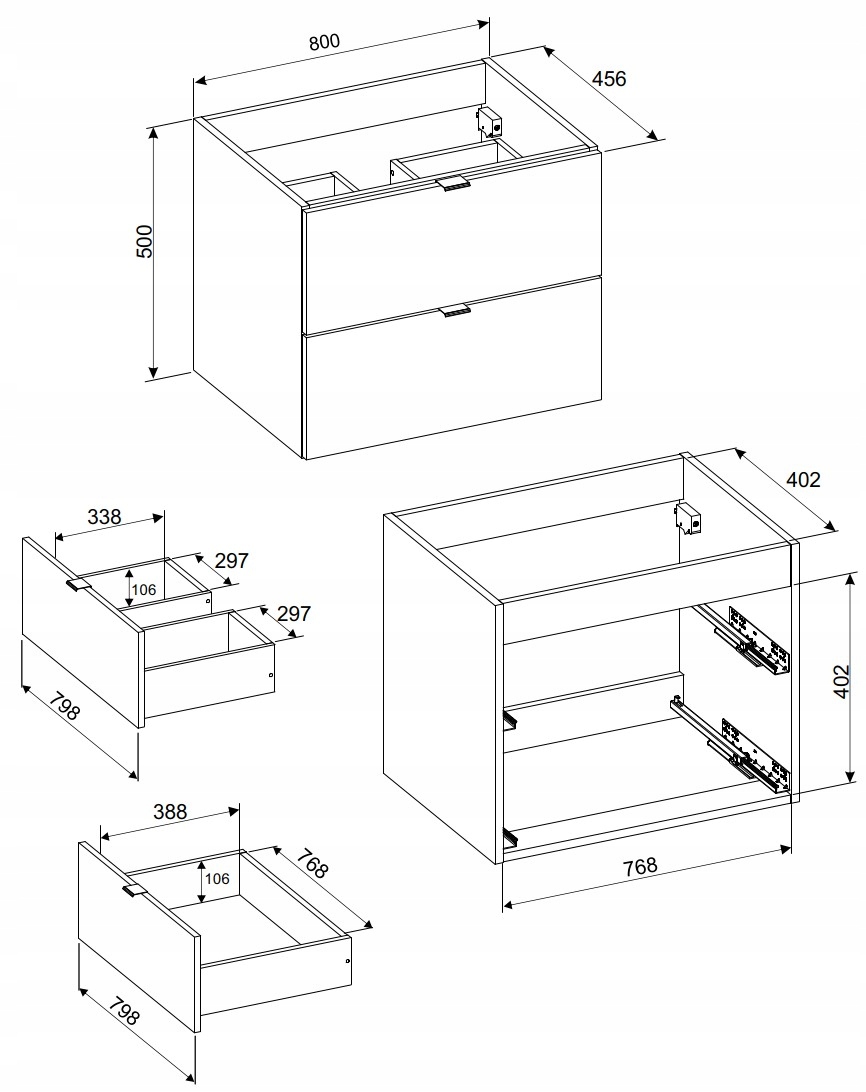 800
456
500

338
297
106
297
798

402
402
768

388
768
106
798