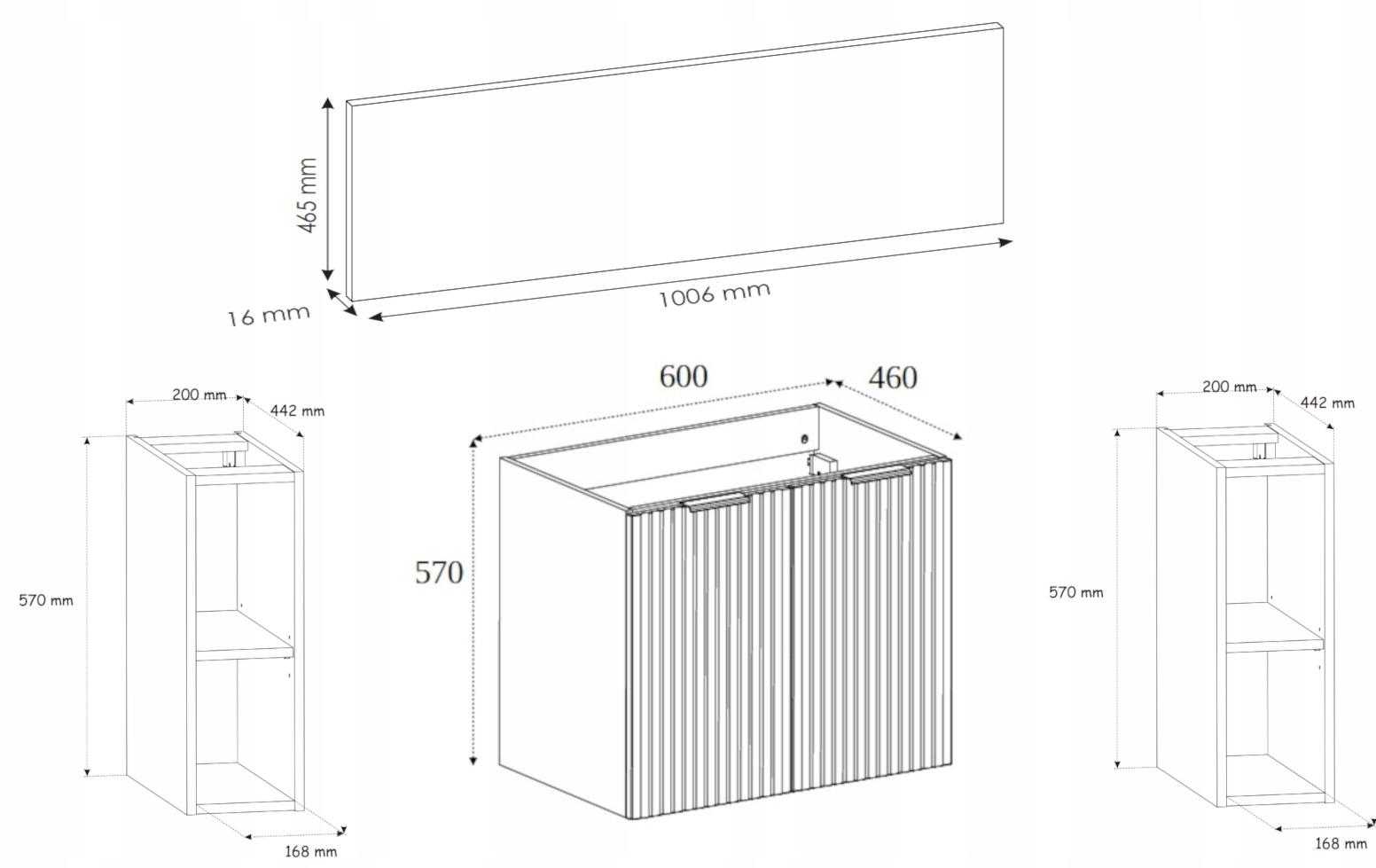 465 mm

16 mm

1006 mm

200 mm

442 mm

570 mm

168 mm

600

460

570

200 mm

442 mm

570 mm

168 mm