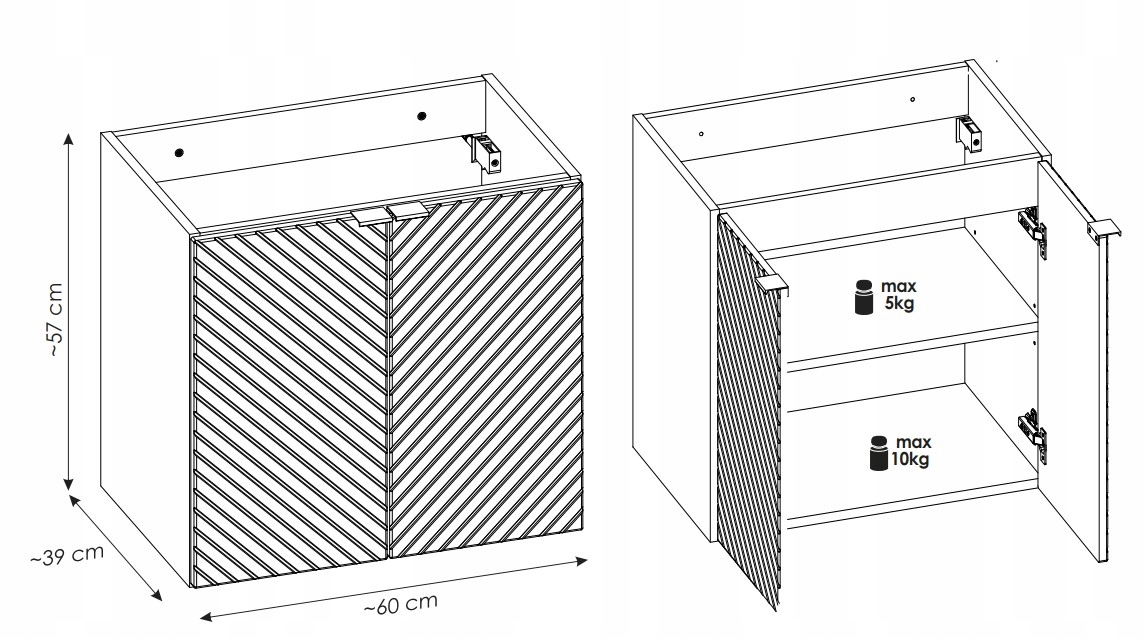 ~57 cm

~39 cm

~60 cm

max 5kg

max 10kg