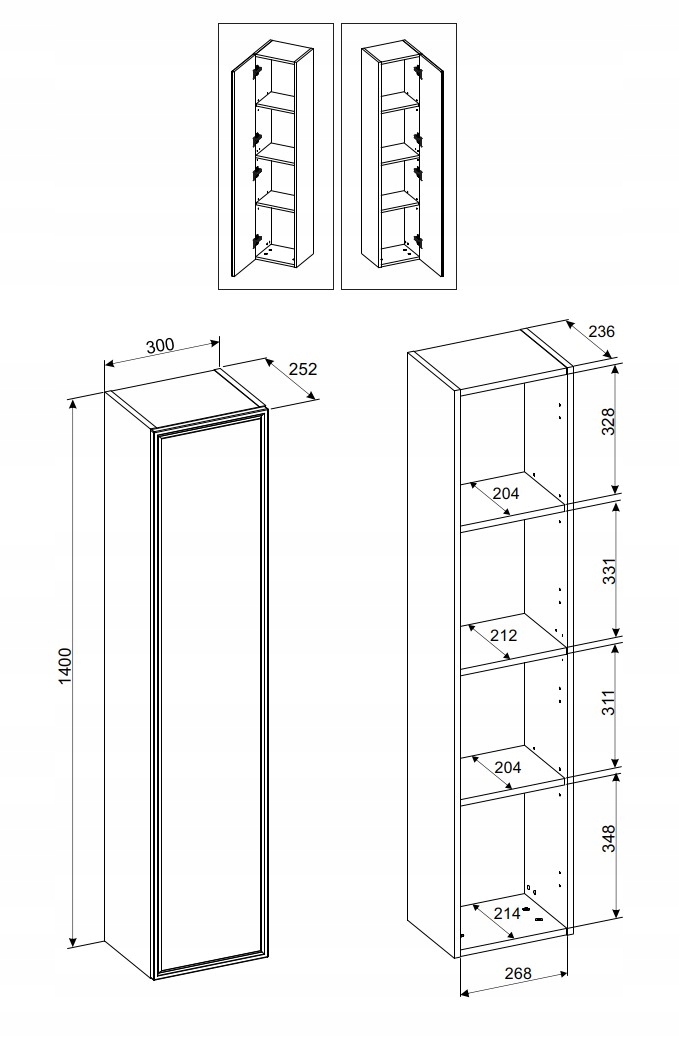 300
252
1400

236
328
204
331
212
311
204
348
214
268