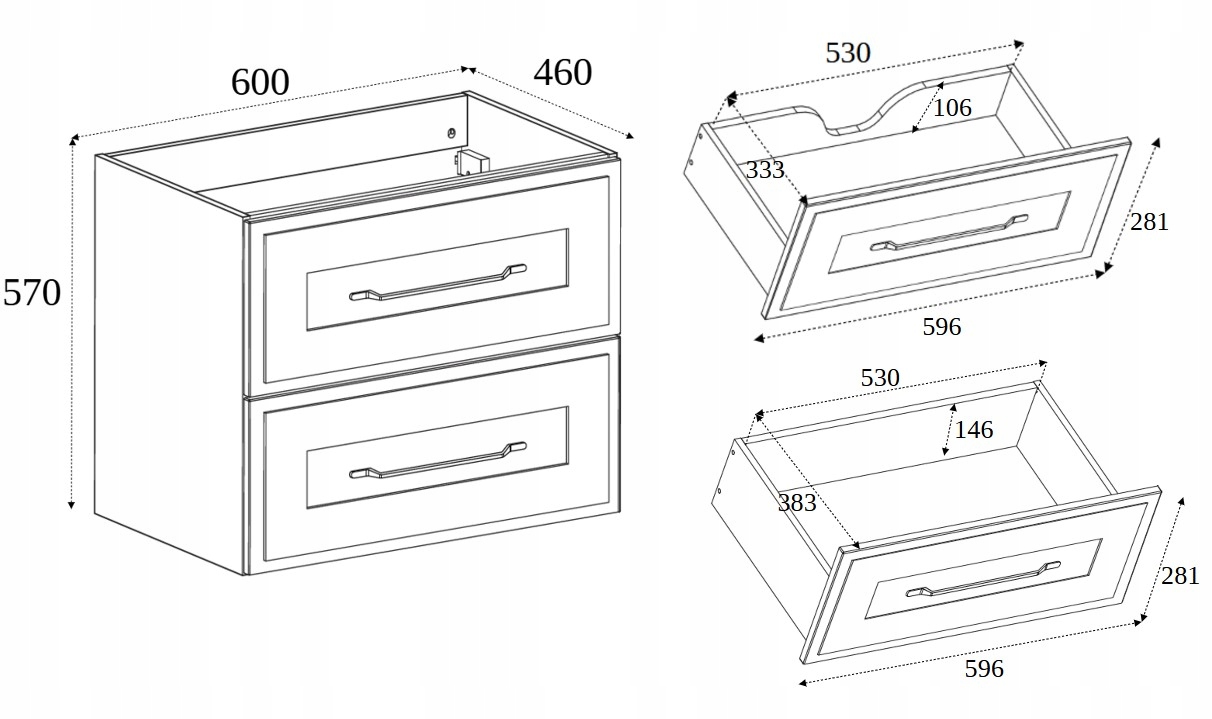 600

460

570

530

106

333

281

596

530

146

383

281

596