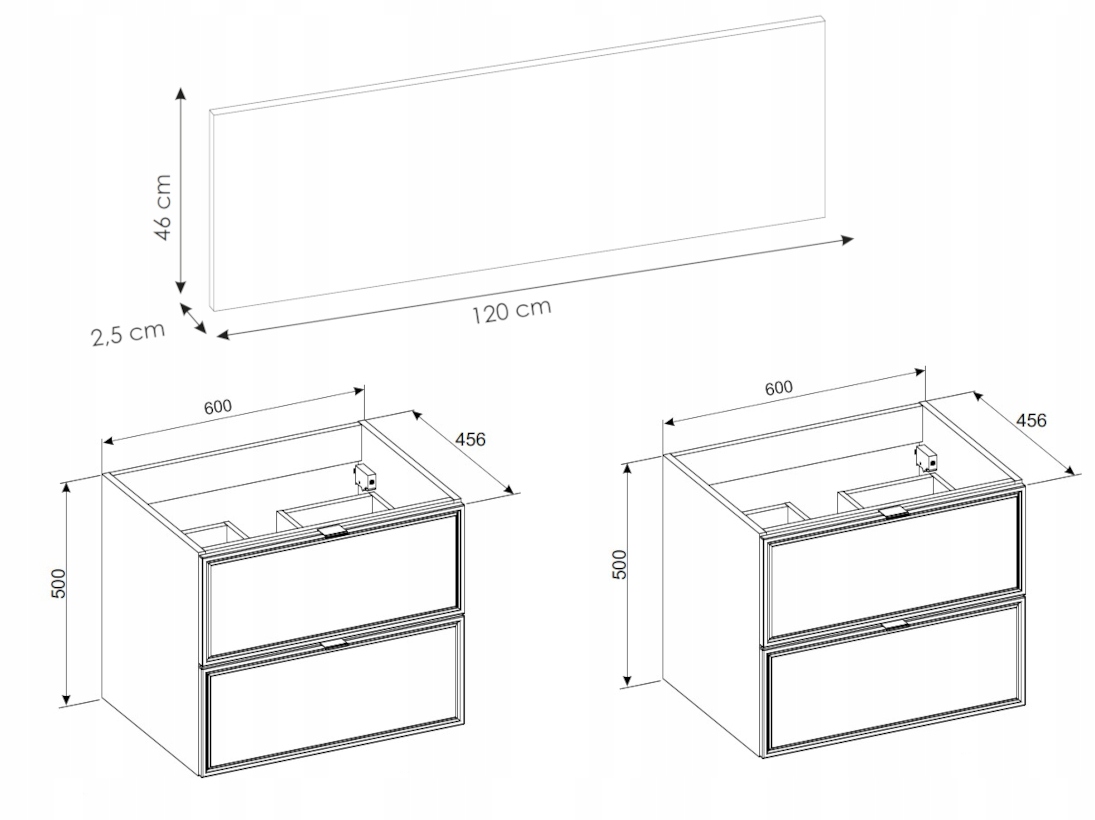 46 cm
2,5 cm
120 cm
600
456
500
600
456
500