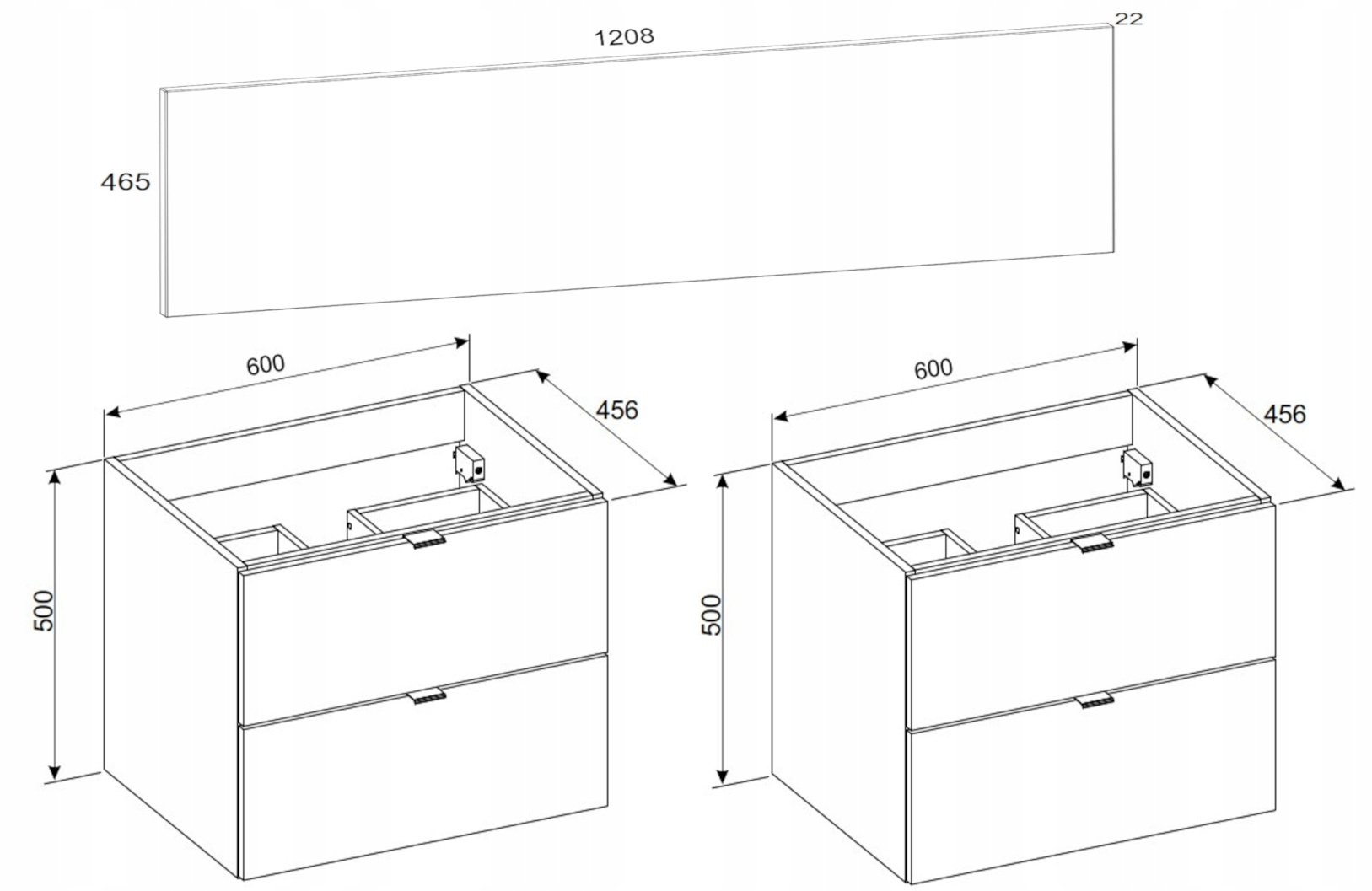 1208
22
465
600
456
500
600
456
500