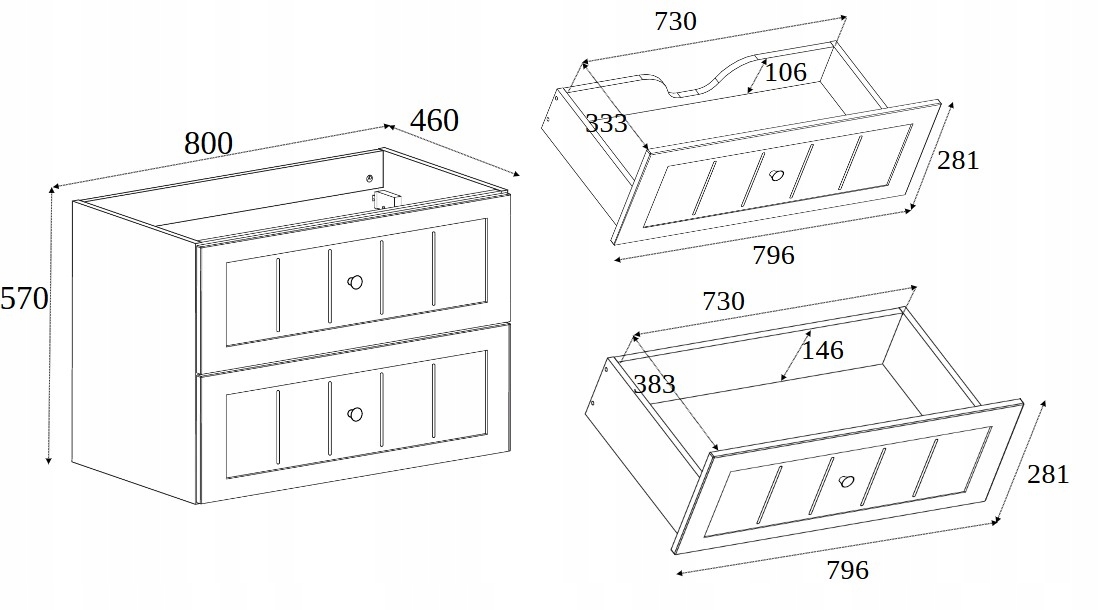 800
460
570
730
106
333
281
796
730
146
383
281
796