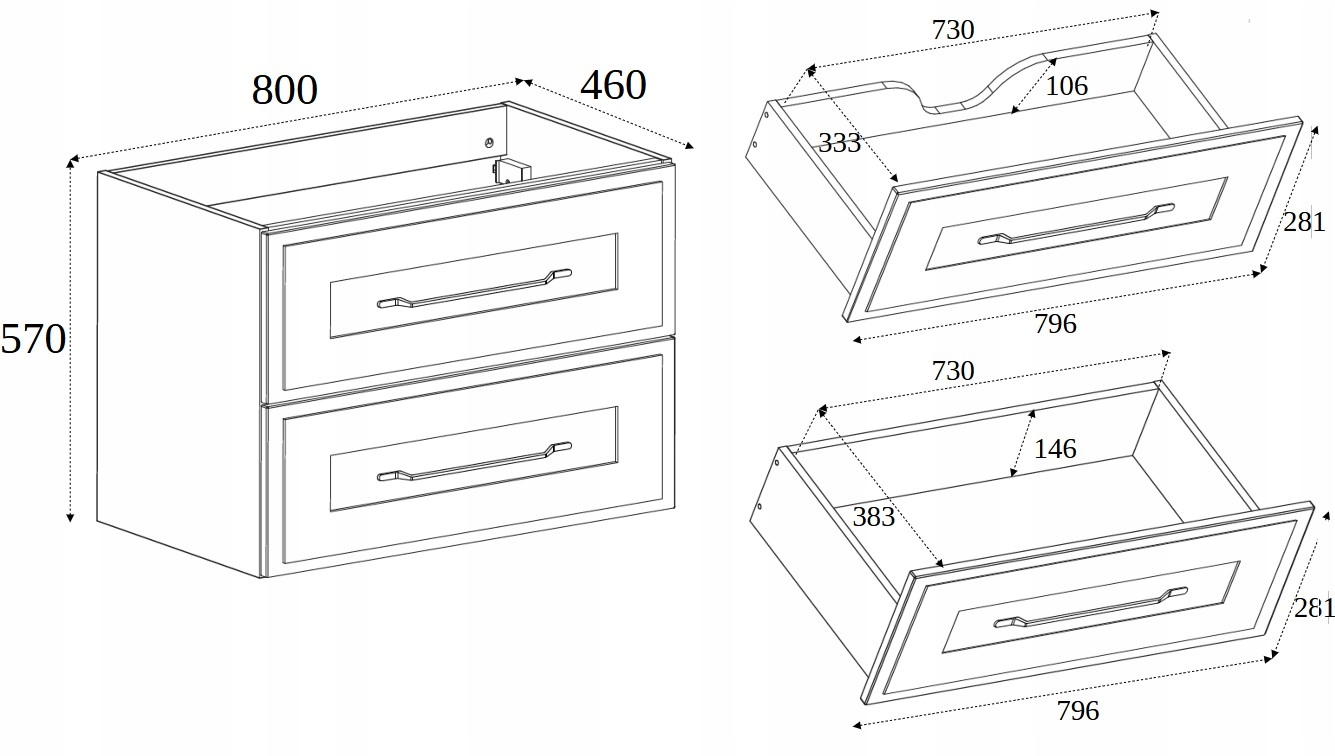 800
460
570
730
106
333
281
796
730
146
383
281
796