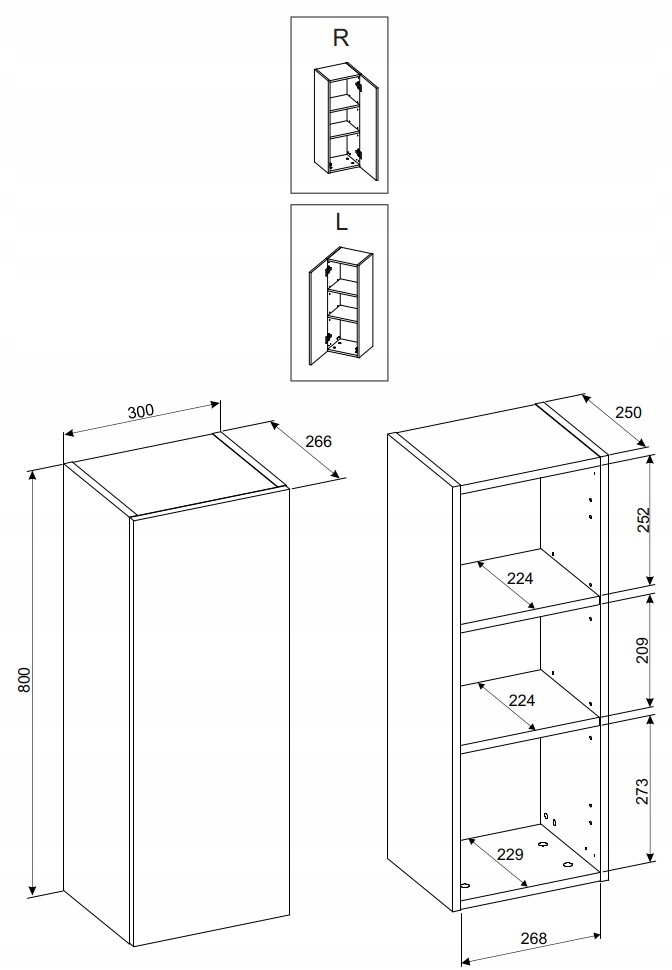 R

L

300

266

800

250

252

224

209

224

273

229

268