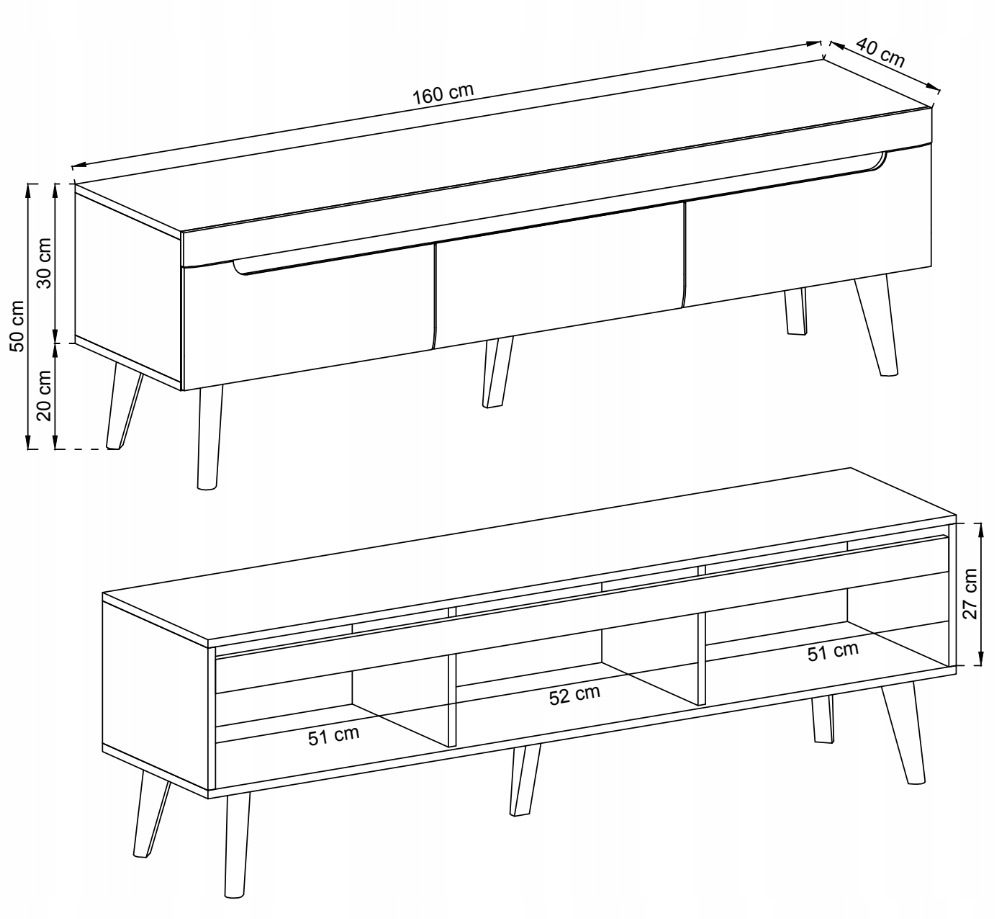 160 cm
40 cm
50 cm
30 cm
20 cm
27 cm
51 cm
52 cm
51 cm