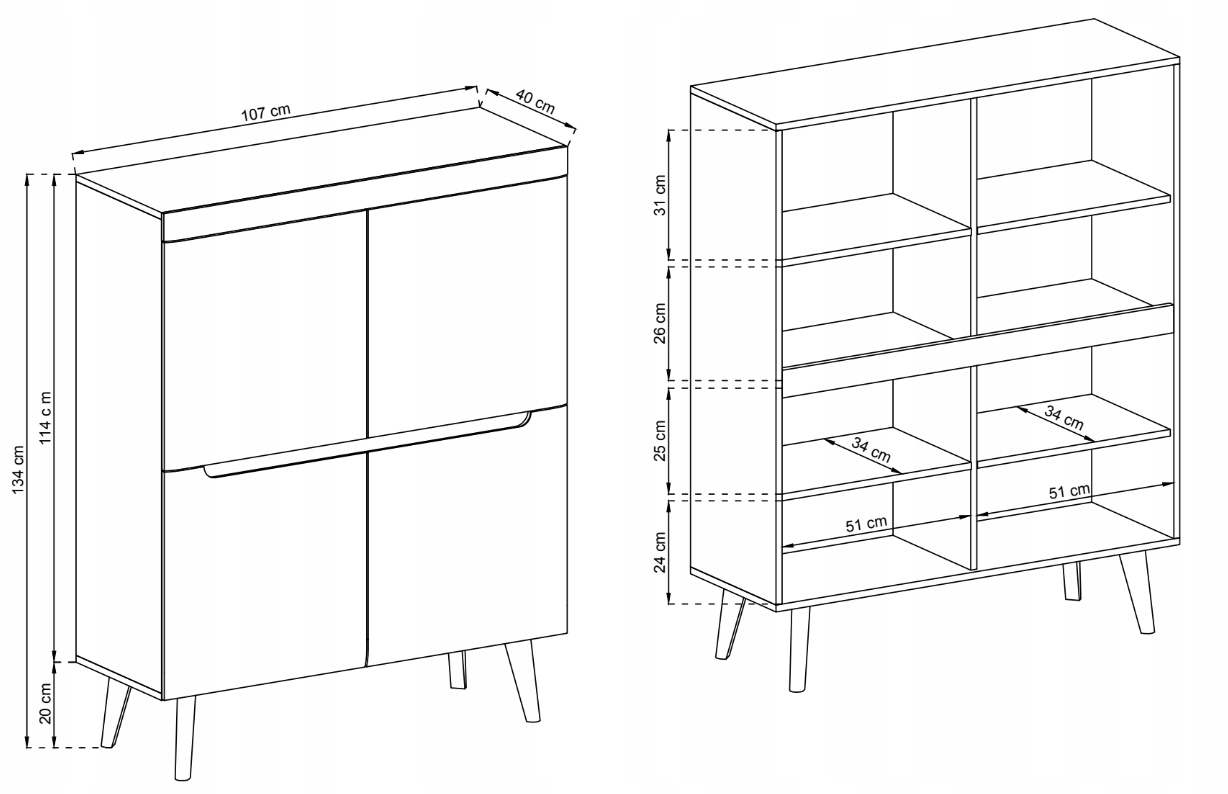 107 cm
40 cm
134 cm
114 c m
20 cm
31 cm
26 cm
25 cm
24 cm
34 cm
34 cm
51 cm
51 cm