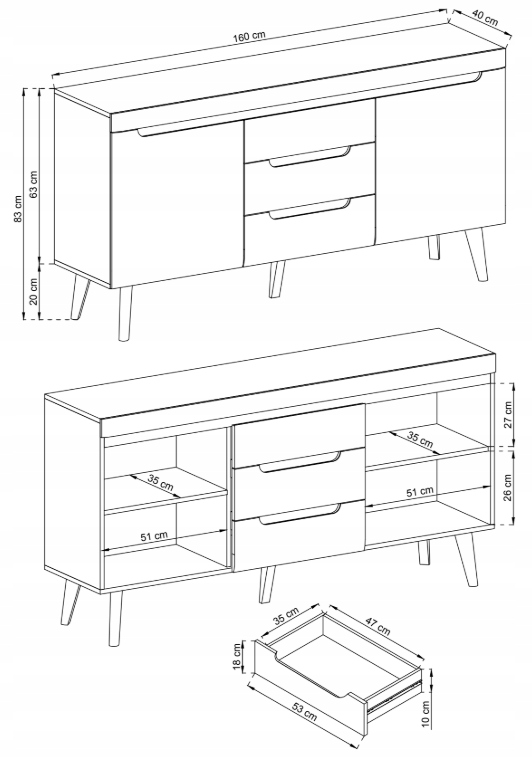 160 cm
40 cm
83 cm
63 cm
20 cm
27 cm
35 cm
35 cm
26 cm
51 cm
51 cm
35 cm
47 cm
18 cm
53 cm
10 cm