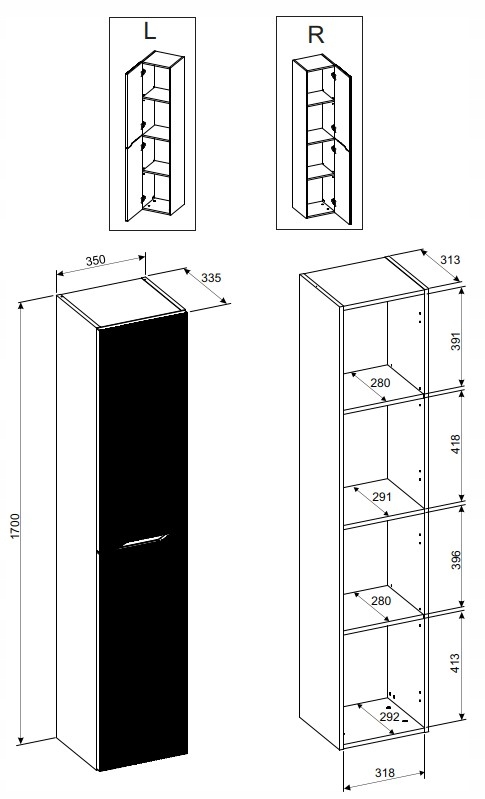 L

R

350

335

1700

313

391

280

418

291

396

280

413

292

318