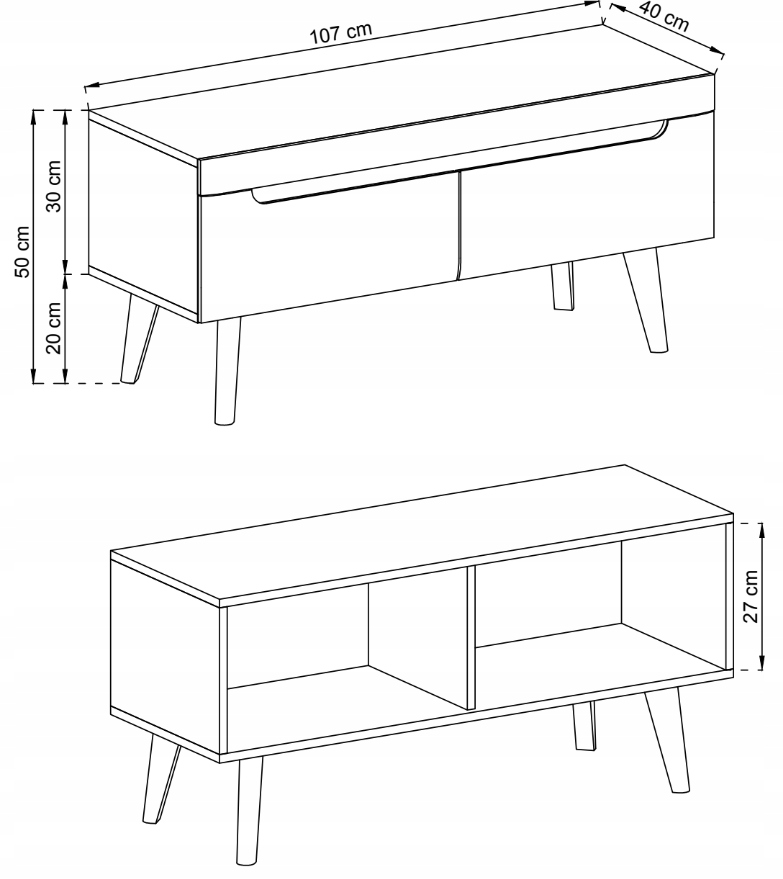 107 cm
40 cm
50 cm
30 cm
20 cm
27 cm