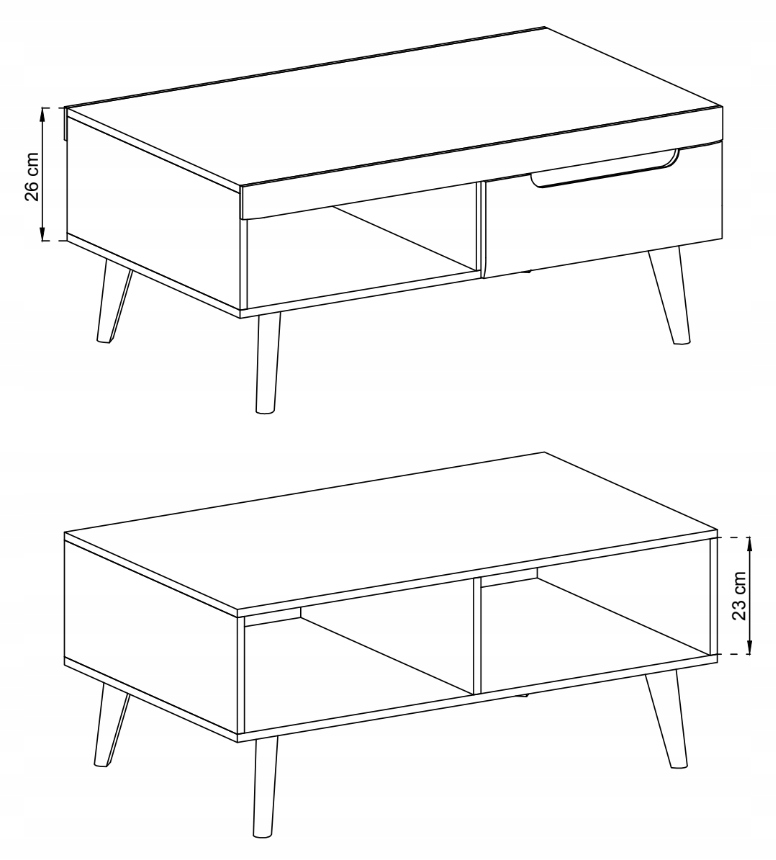 26 cm

23 cm