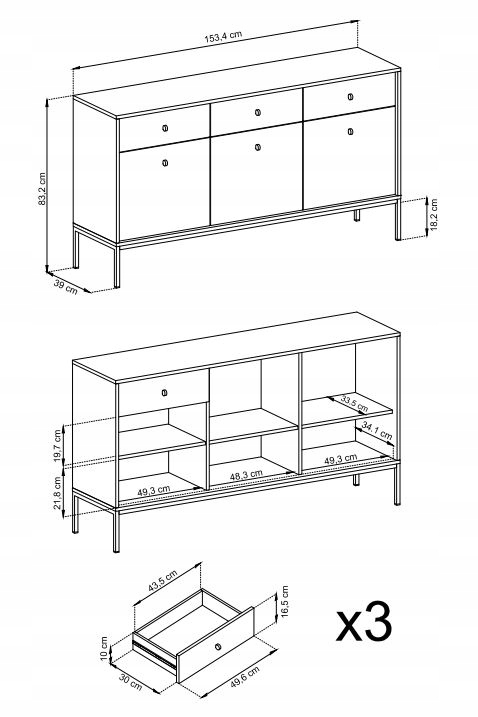 153,4 cm
83,2 cm
18,2 cm
39 cm
33,5 cm
34,1 cm
19,7 cm
21,8 cm
49,3 cm
48,3 cm
49,3 cm
43,5 cm
16,5 cm
10 cm
30 cm
49,6 cm
x3