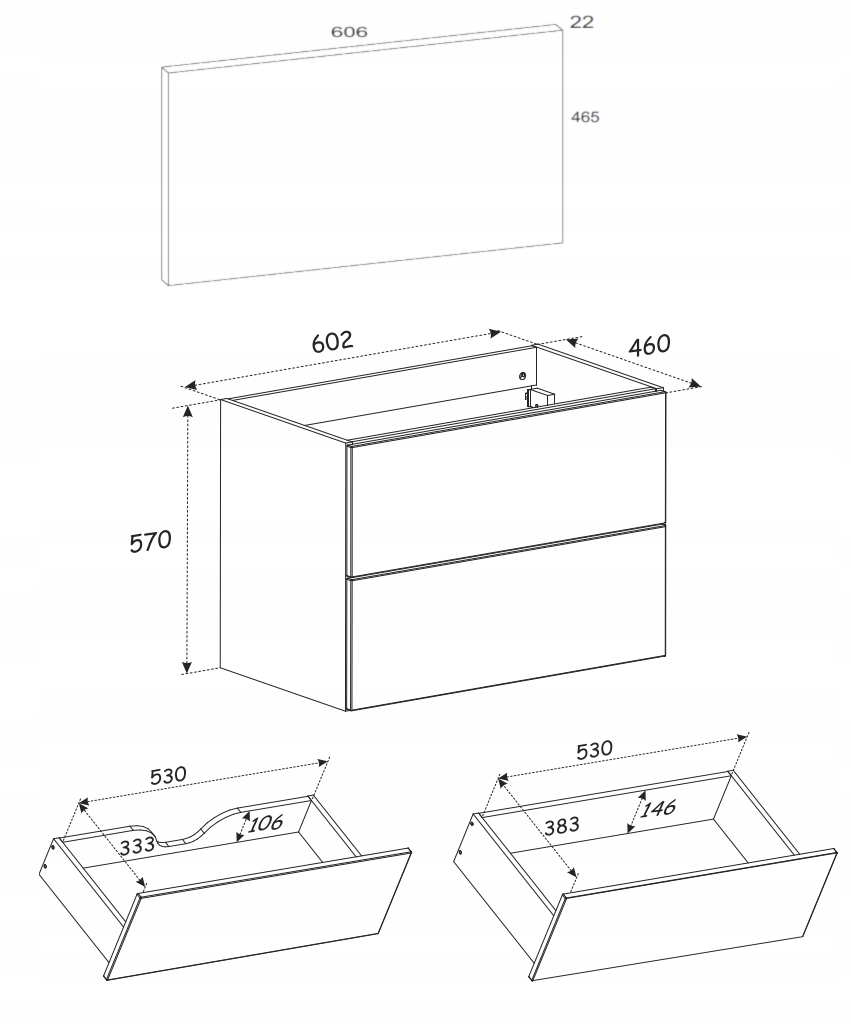 606
22
465

602
460
570

530
333
106

530
383
146