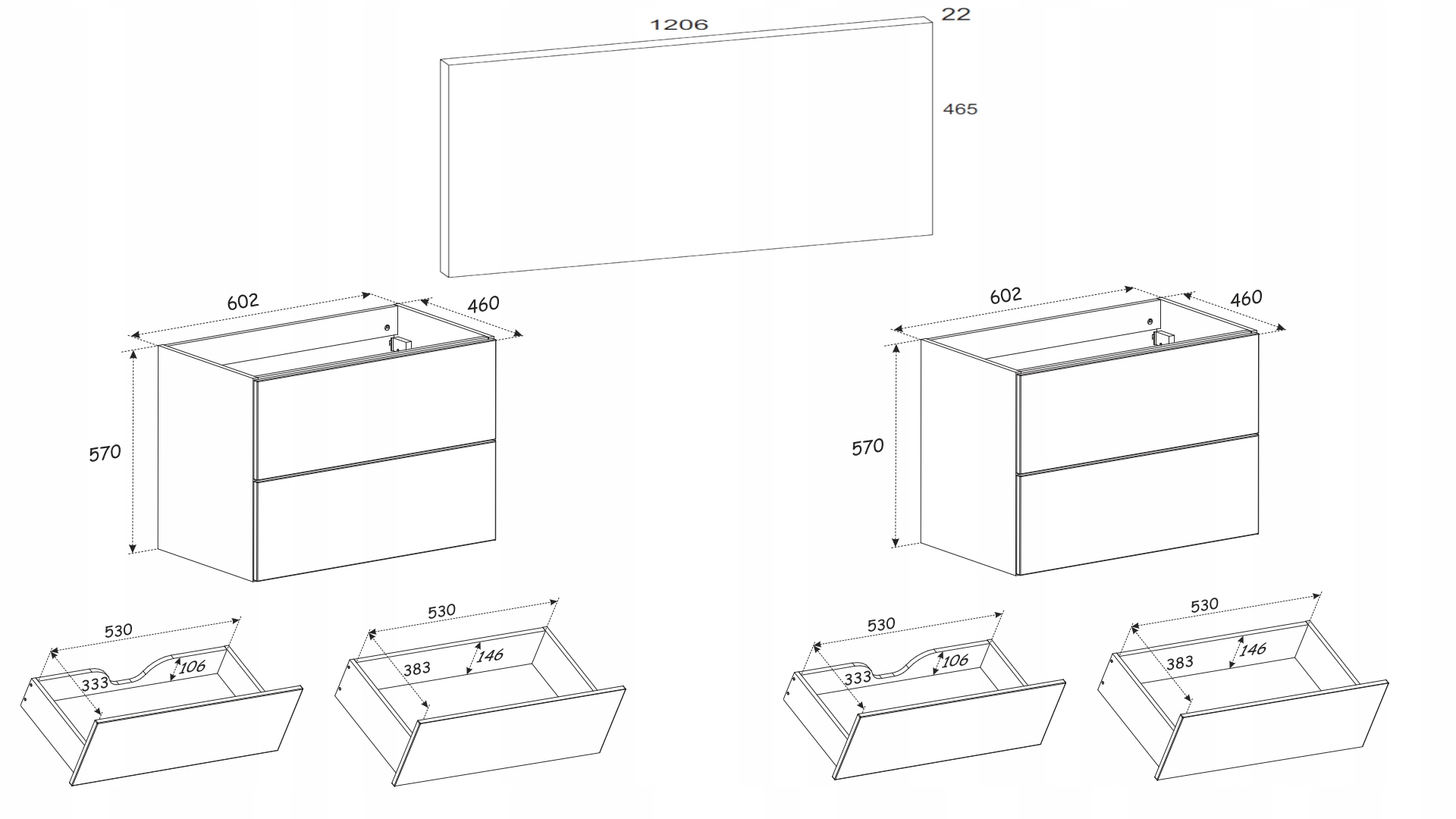 1206
22
465

602
460
570

602
460
570

530
106
333

530
146
383

530
106
333

530
146
383