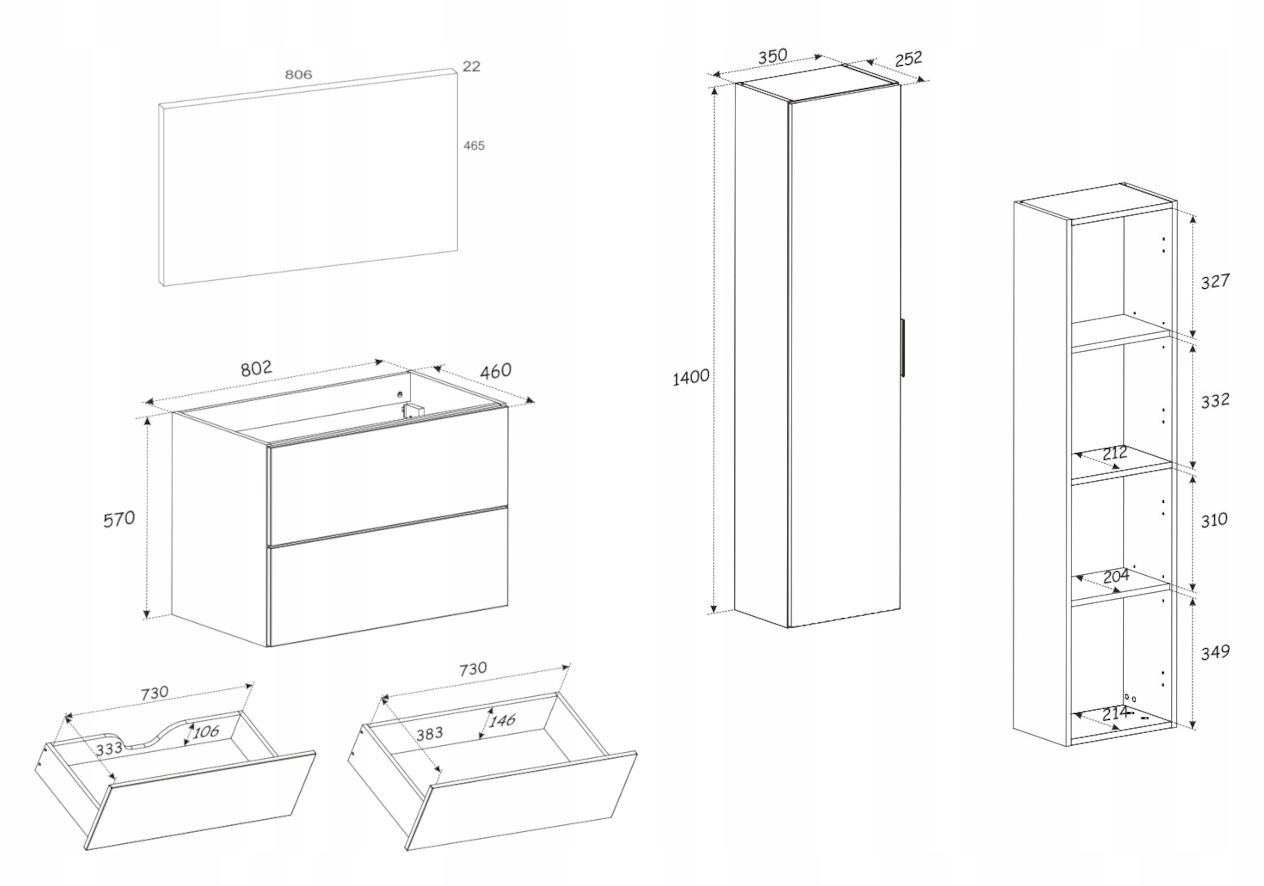 806
22
465

802
460
570

730
333
106

730
383
146

350
252
1400

327
332
212
310
204
349
214