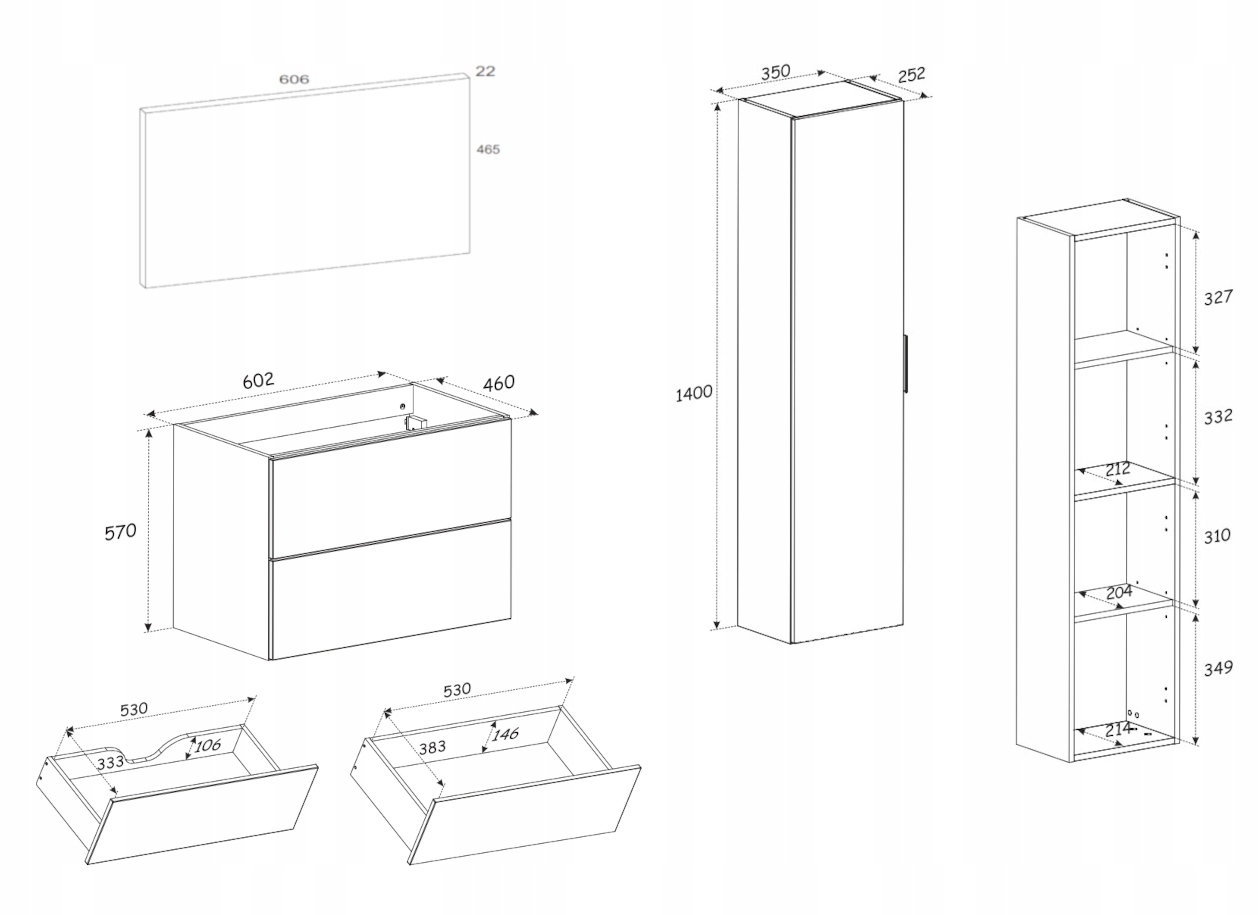 606
22
465

602
460
570

530
333
106

530
383
146

350
252
1400

327
332
212
310
204
349
214