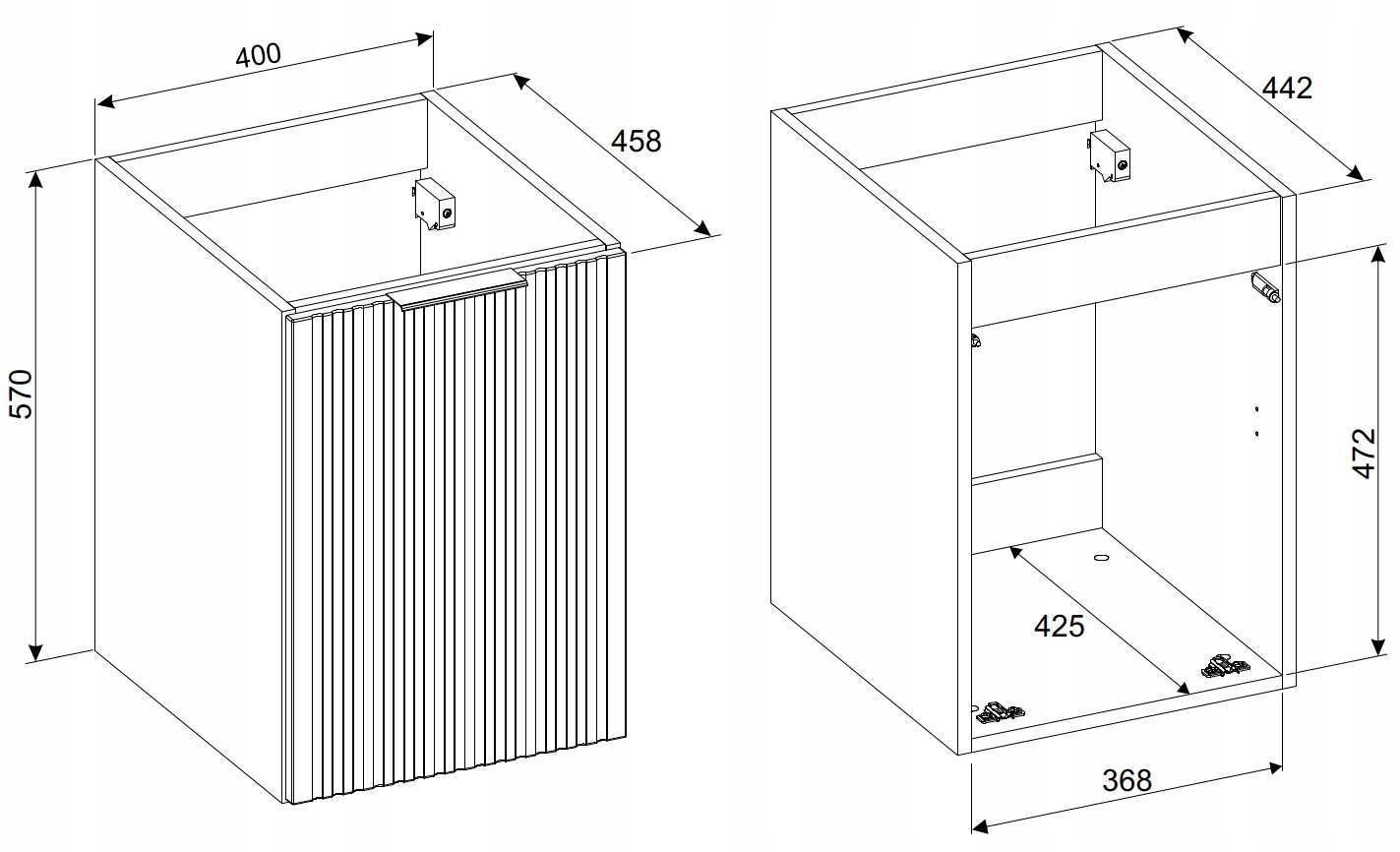 400
458
570
442
472
425
368