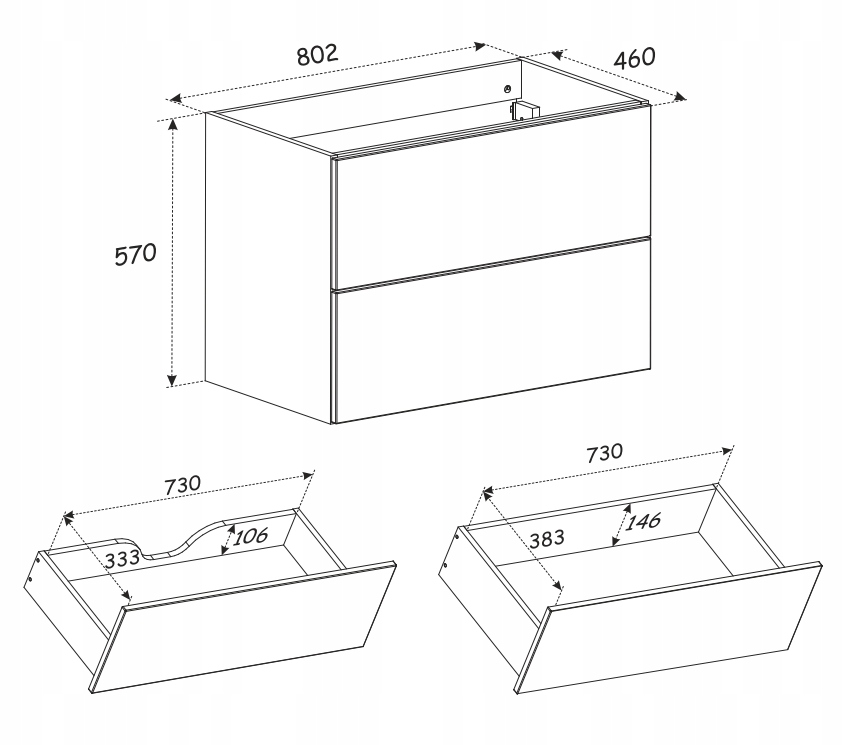 802
460
570
730
333
106
730
383
146