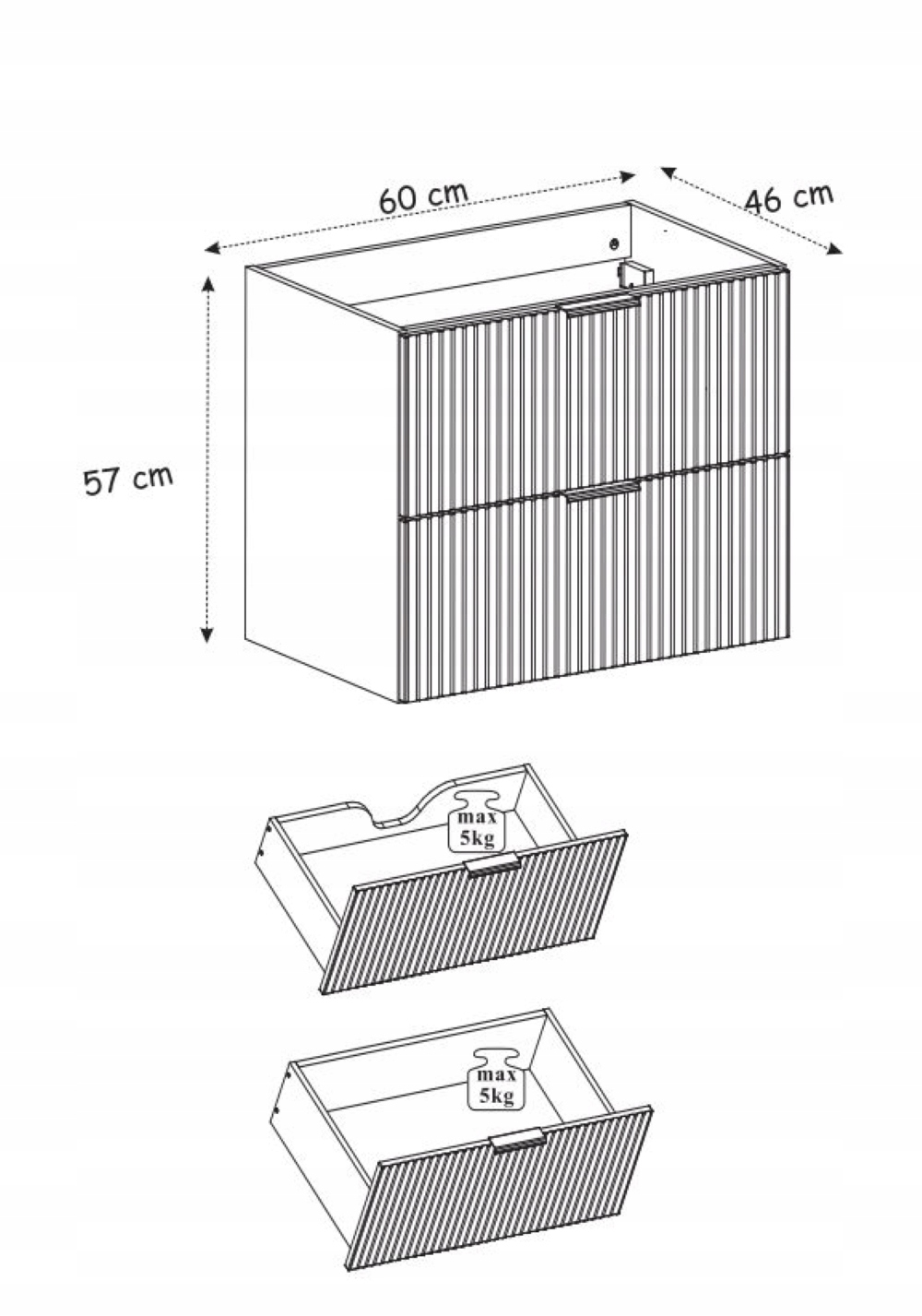 60 cm

46 cm

57 cm

max
5kg

max
5kg