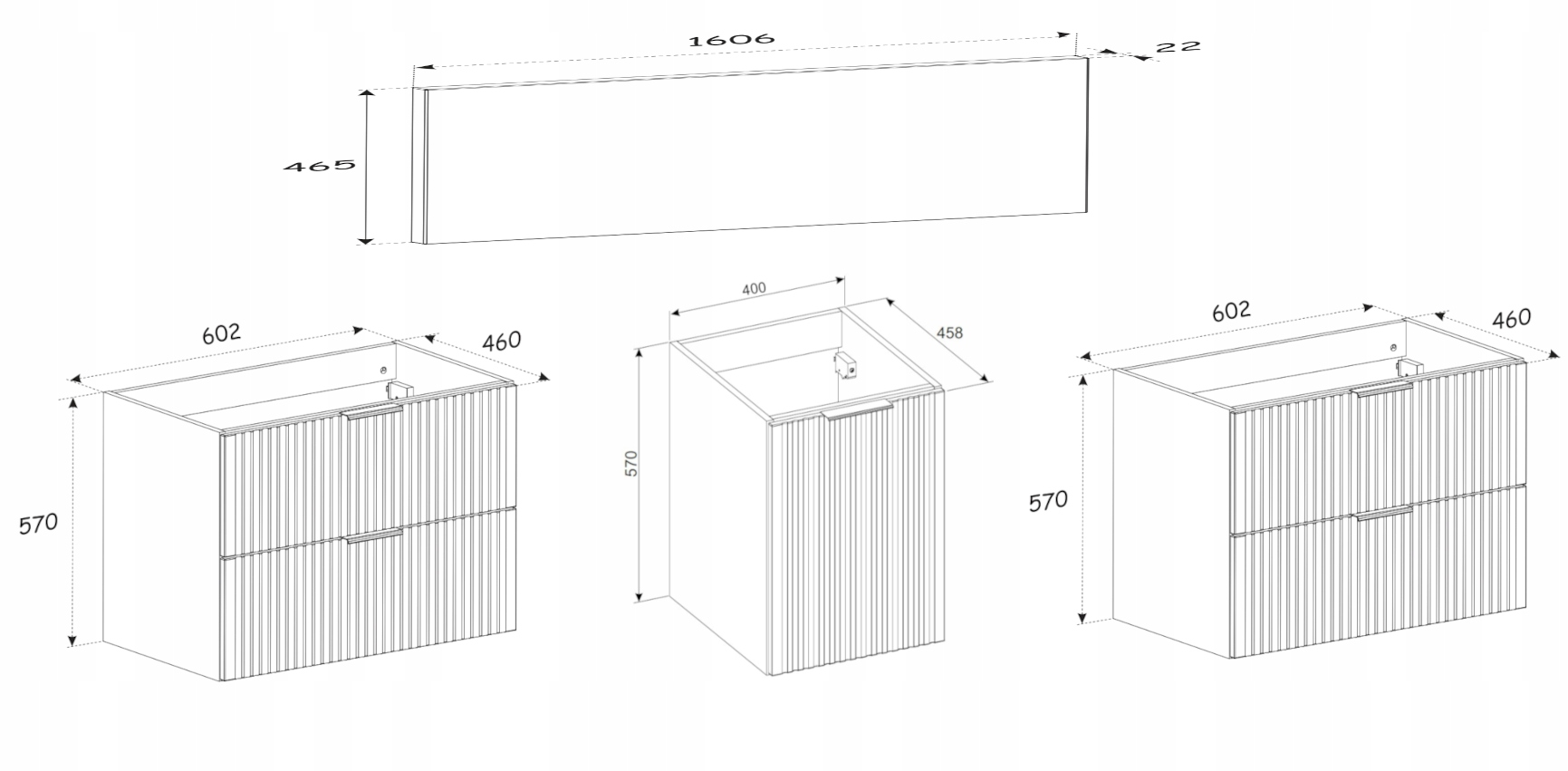 1606
22
465
602
460
570
400
458
570
602
460
570