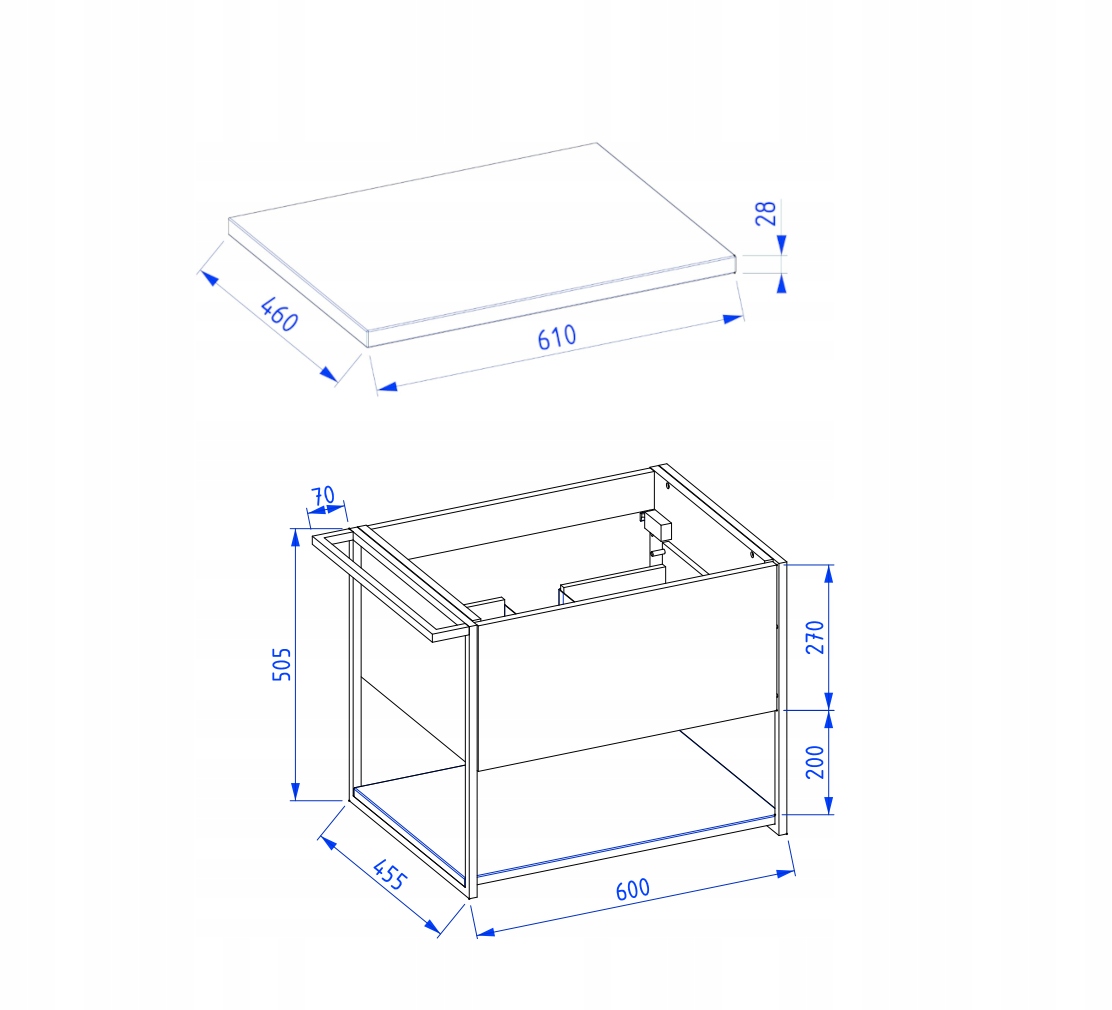 28
460
610
70
505
270
200
455
600