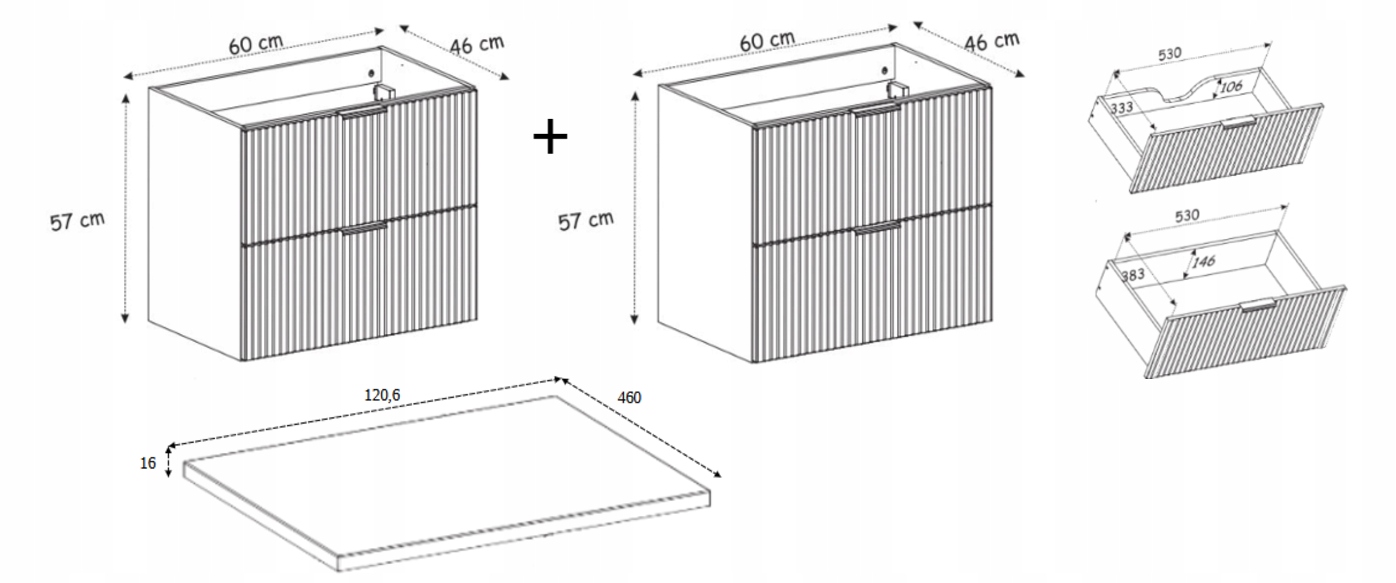 60 cm
46 cm
57 cm
+
60 cm
46 cm
57 cm
530
333
106
530
383
146
120,6
460
16