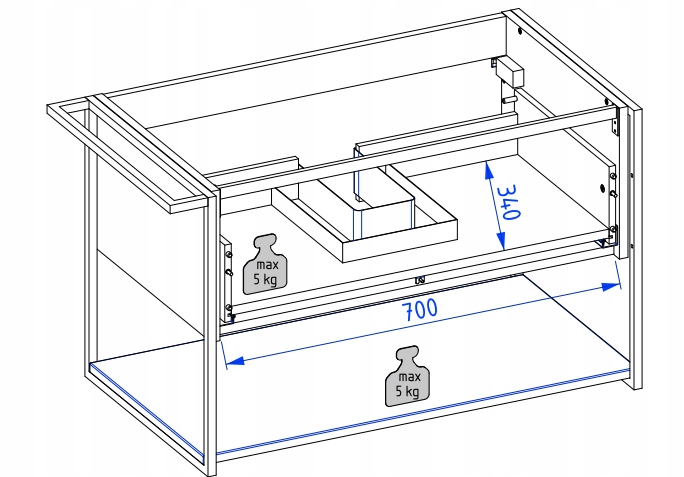 340

max
5 kg

700

max
5 kg