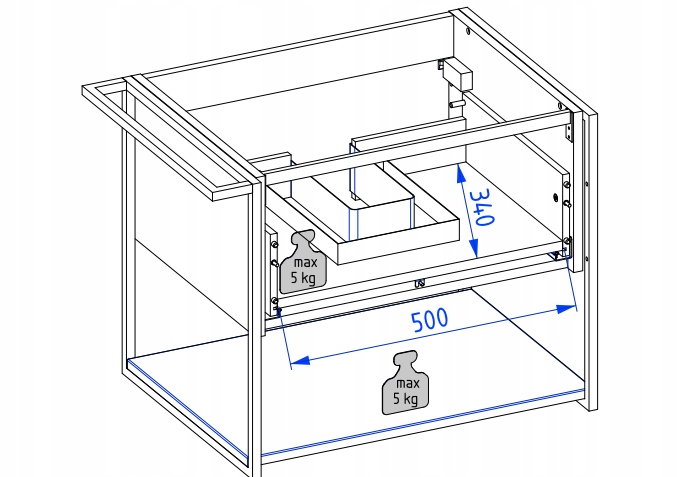 340

max
5 kg

500

max
5 kg