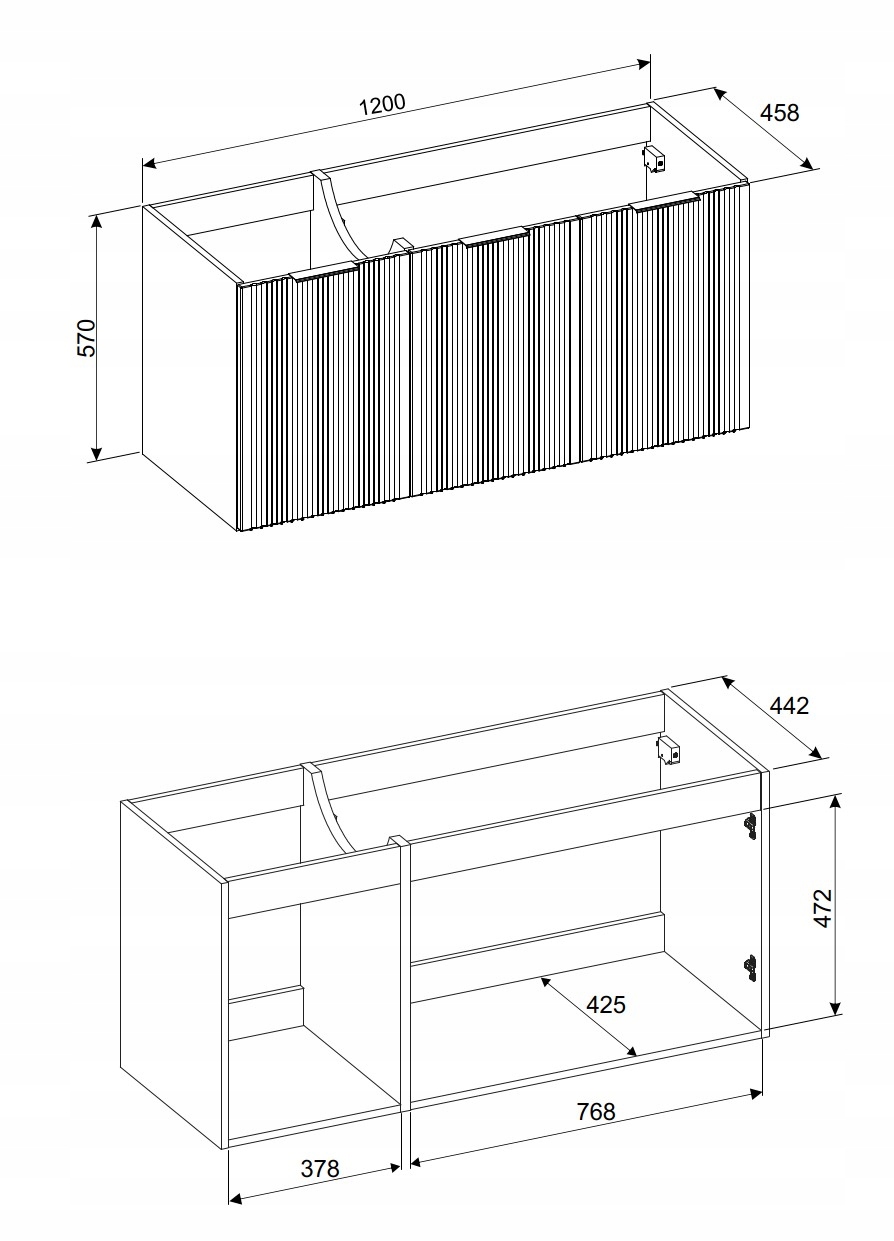 1200
458
570

442
472
425
768
378