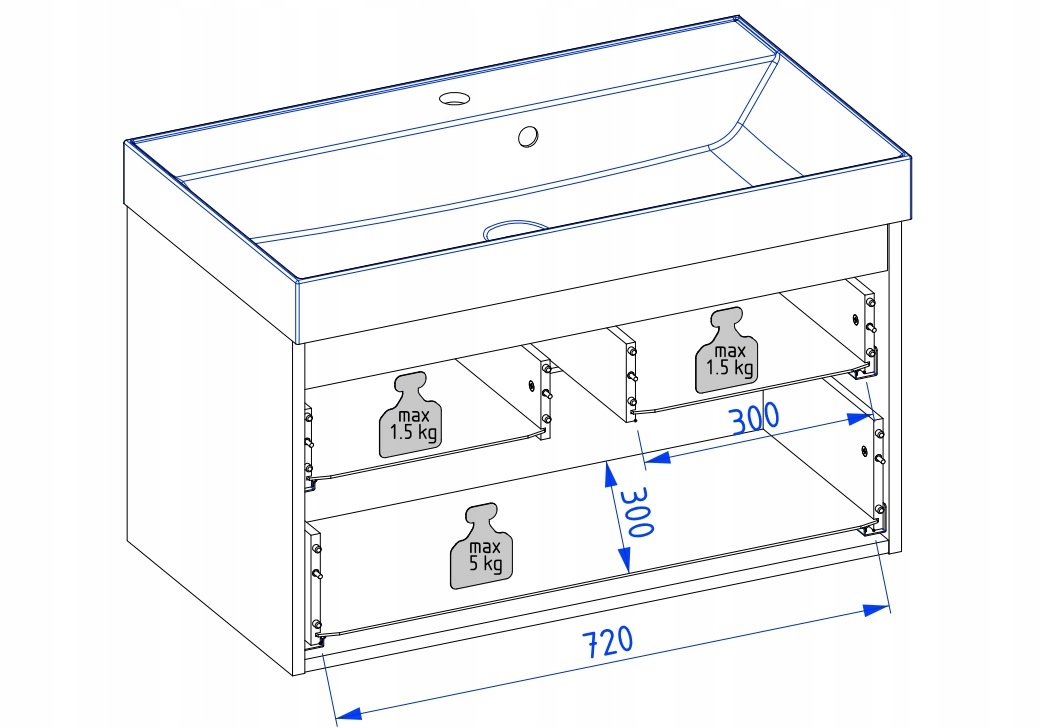 max
1.5 kg

max
1.5 kg

300

300

max
5 kg

720