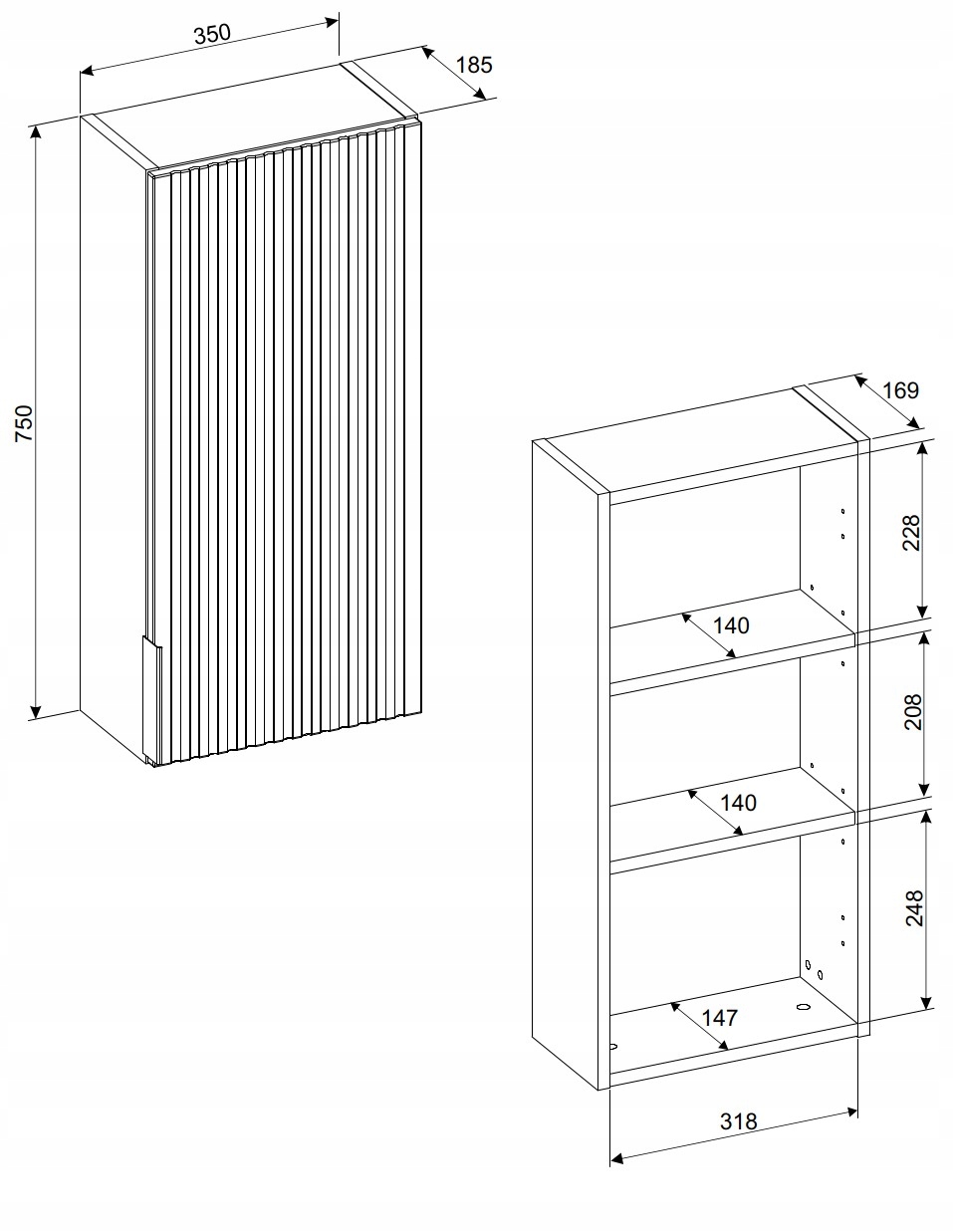 350
185
750
169
228
140
208
140
248
147
318